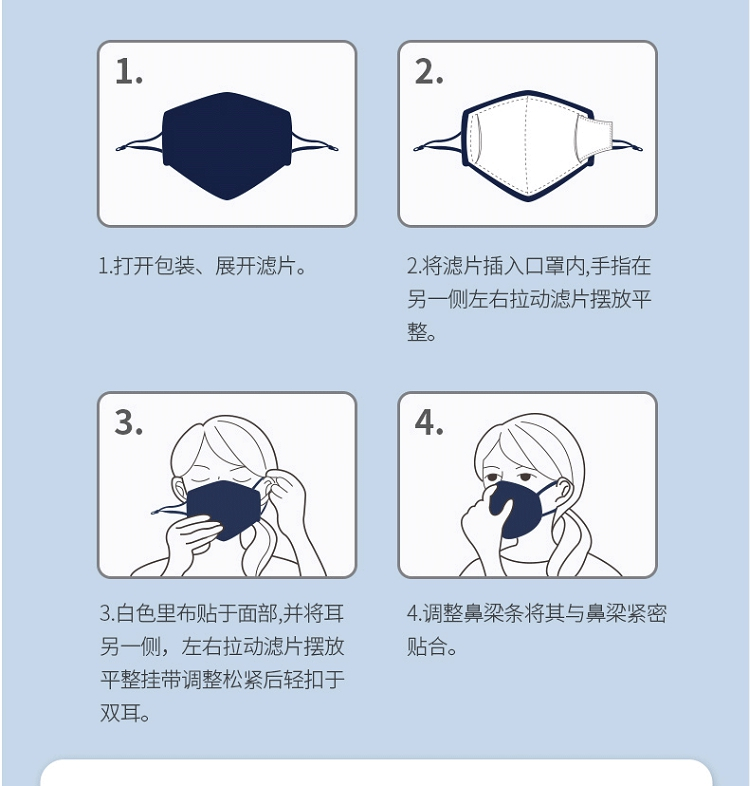 1.

2.

1.打开包装、展开滤片。

2.将滤片插入口罩内,手指在另一侧左右拉动滤片摆放平整。

3.

4.

3.白色里布贴于面部,并将耳另一侧，左右拉动滤片摆放平整挂带调整松紧后轻扣于双耳。

4.调整鼻梁条将其与鼻梁紧密贴合。