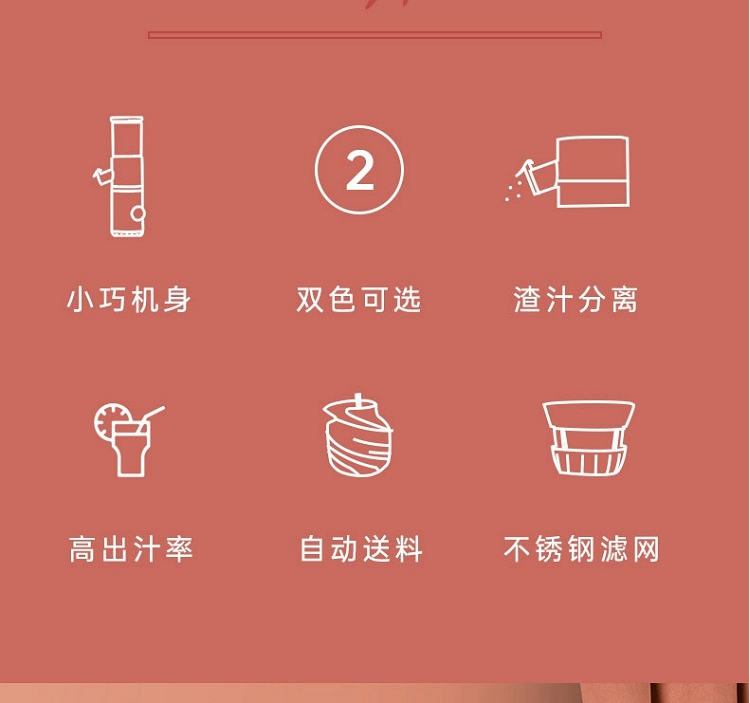 2

小巧机身

双色可选

渣汁分离

高出汁率

自动送料

不锈钢滤网