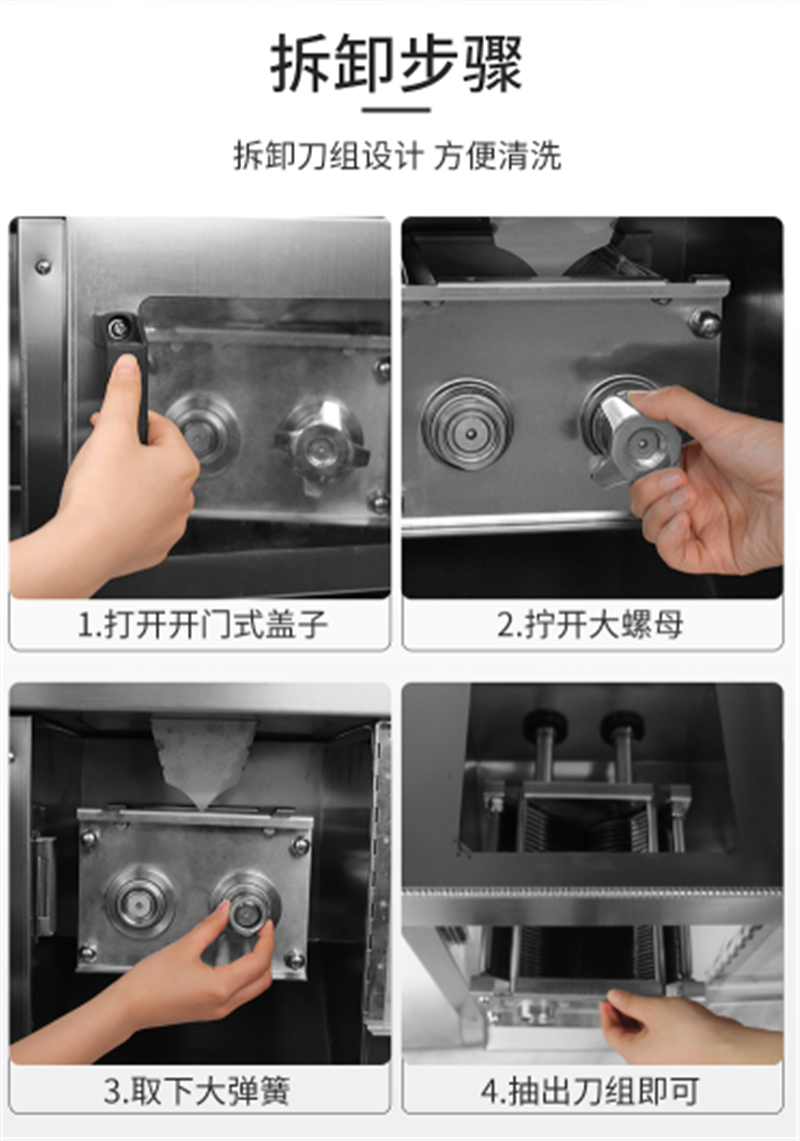 拆卸步骤

拆卸刀组设计 方便清洗

1.打开开门式盖子

2.拧开大螺母

3.取下大弹簧

4.抽出刀组即可