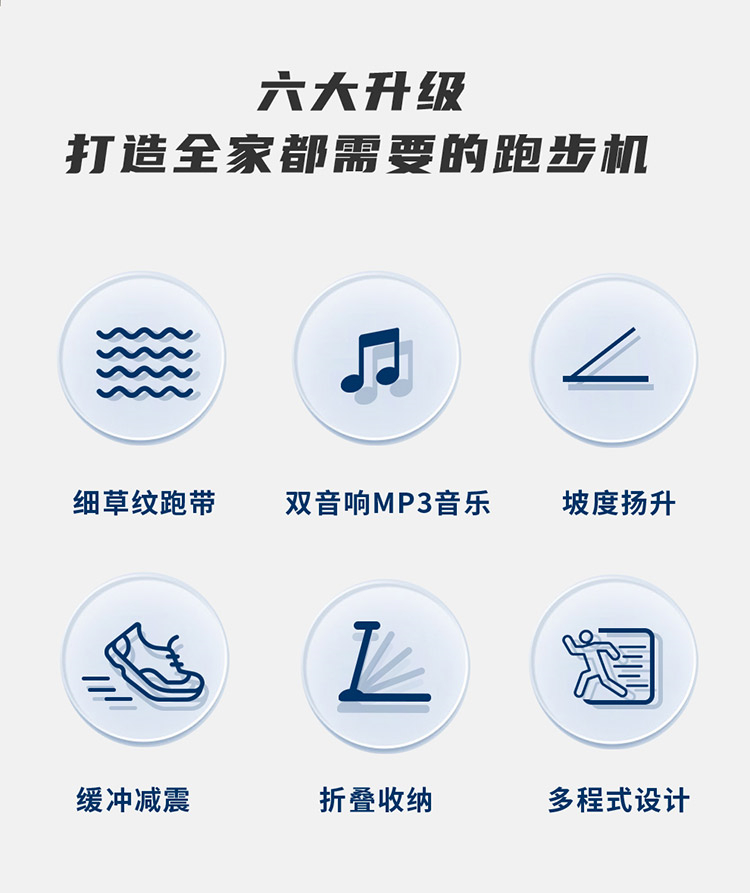 六大升级
打造全家都需要的跑步机

细草纹跑带

双音响MP3音乐

坡度扬升

缓冲减震

折叠收纳

多程式设计