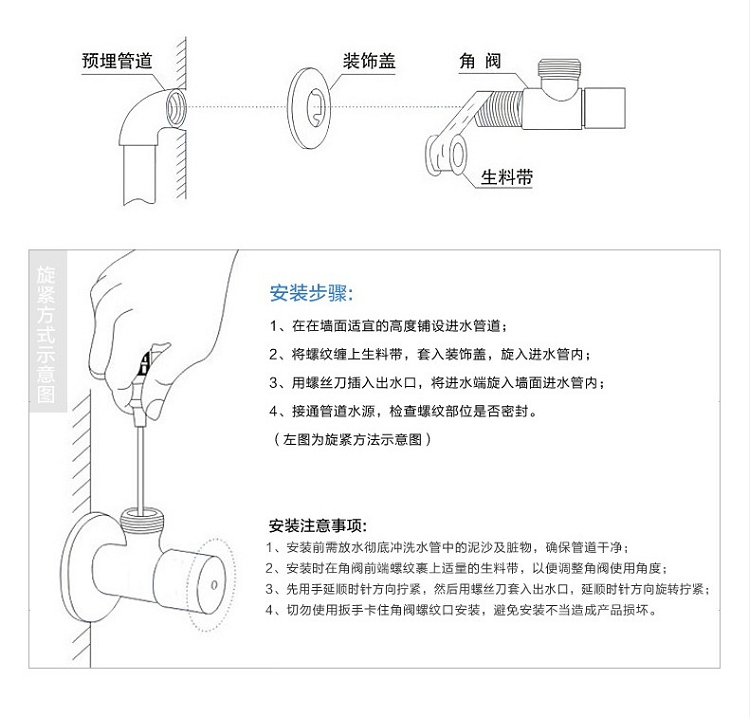 预埋管道

装饰盖

角 阀

生料带

旋紧方式示意图

安装步骤:

1、在在墙面适宜的高度铺设进水管道;

2、将螺纹缠上生料带,套入装饰盖,旋入进水管内;

3、用螺丝刀插入出水口,将进水端旋入墙面进水管内;

4、接通管道水源,检查螺纹部位是否密封。

(左图为旋紧方法示意图)

安装注意事项:

1、安装前需放水彻底冲洗水管中的泥沙及脏物,确保管道干净;

2、安装时在角阀前端螺纹裹上适量的生料带,以便调整角阀使用角度;

3、先用手延顺时针方向拧紧,然后用螺丝刀套入出水口,延顺时针方向旋转拧紧;

4、切勿使用扳手卡住角阀螺纹口安装,避免安装不当造成产品损坏。