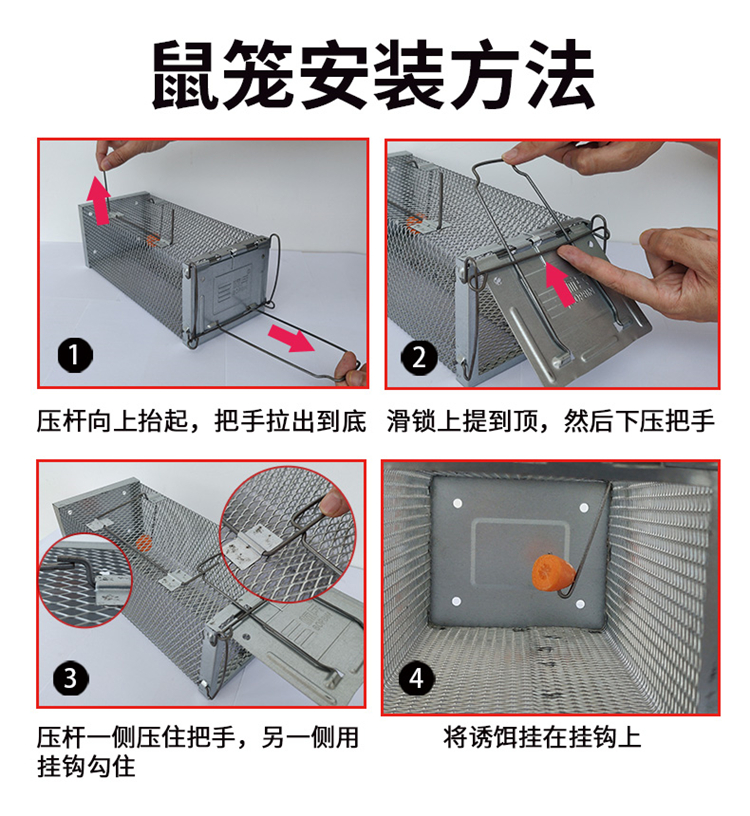 鼠笼安装方法

1

压杆向上抬起，把手拉出到底

2

滑锁上提到顶，然后下压把手

3

压杆一侧压住把手，另一侧用挂钩勾住

4

将诱饵挂在挂钩上