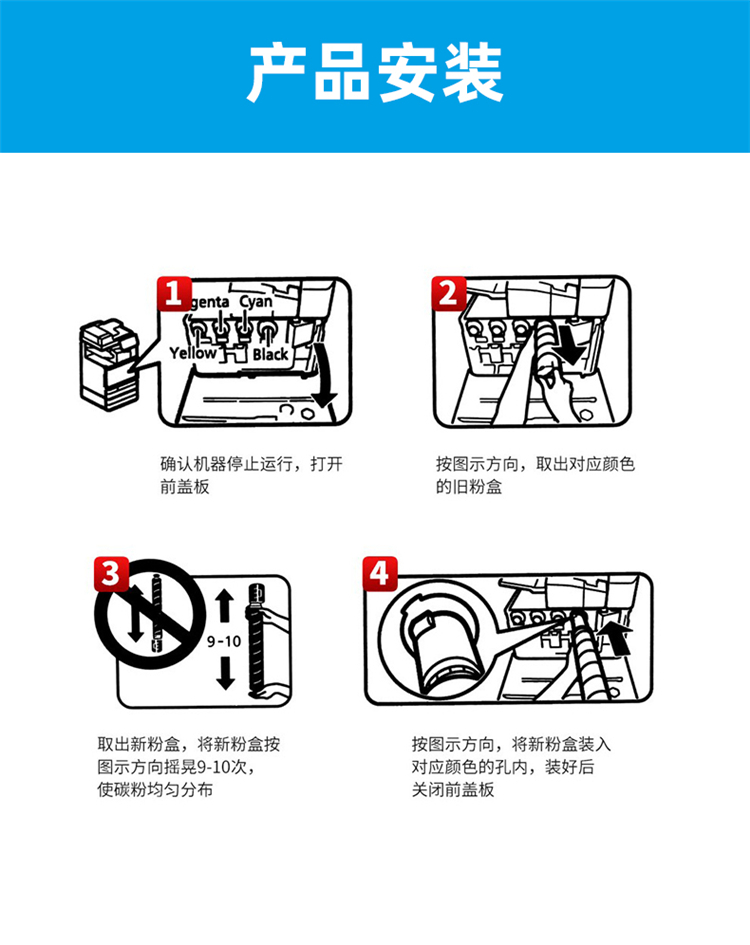 产品安装

1 genta Cyan Yellow Black

确认机器停止运行，打开前盖板

2

按图示方向，取出对应颜色的旧粉盒

3

9-10

取出新粉盒，将新粉盒按图示方向摇晃9-10次，使碳粉均匀分布

4

按图示方向，将新粉盒装入对应颜色的孔内，装好后关闭前盖板