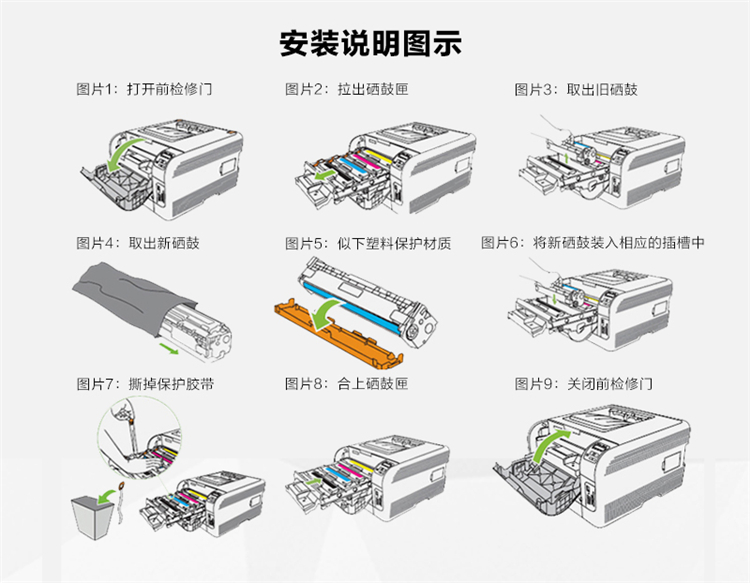 安装说明图示

图片1：打开前检修门

图片2：拉出硒鼓匣

图片3：取出旧硒鼓

图片4：取出新硒鼓

图片5：似下塑料保护材质

图片6：将新硒鼓装入相应的插槽中

图片7：撕掉保护胶带

图片8：合上硒鼓匣

图片9：关闭前检修门