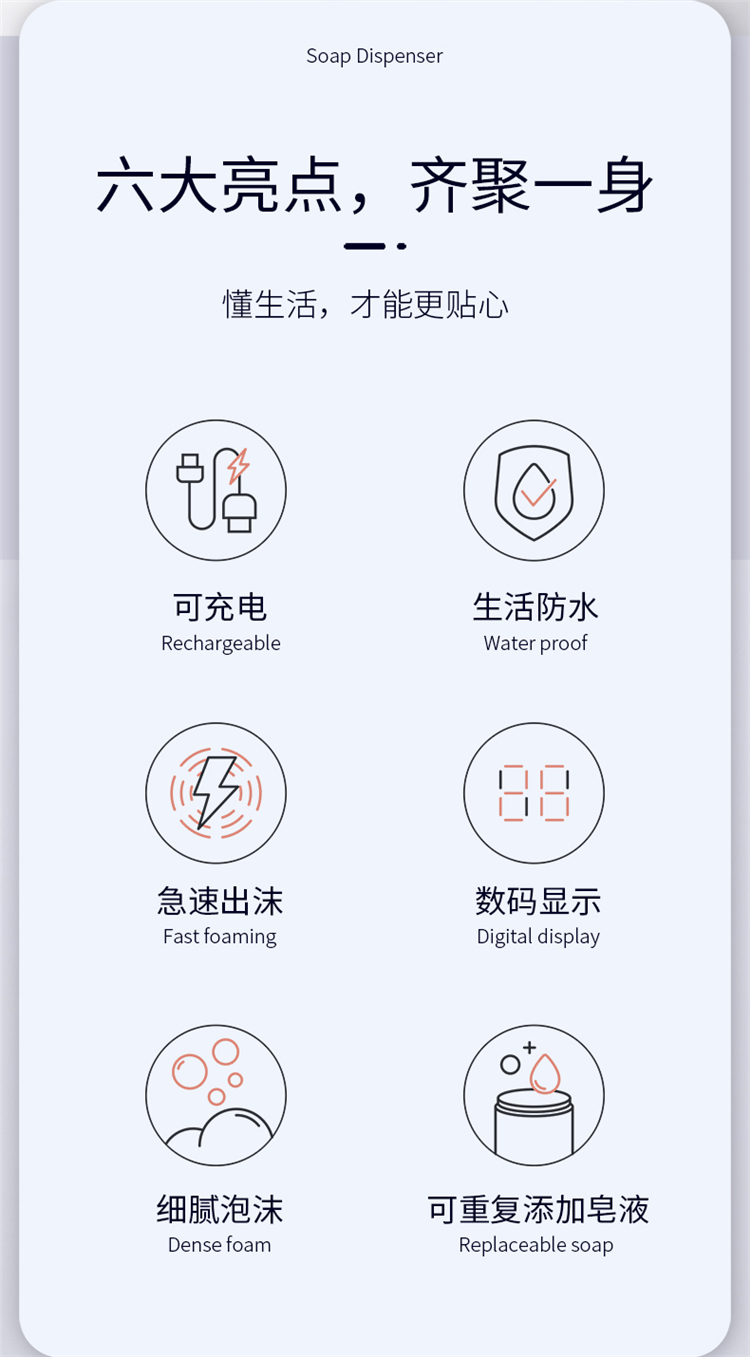 Soap Dispenser

六大亮点，齐聚一身

懂生活，才能更贴心

可充电
Rechargeable

生活防水
Water proof

急速出沫
Fast foaming

数码显示
Digital display

细腻泡沫
Dense foam

可重复添加皂液
Replaceable soap