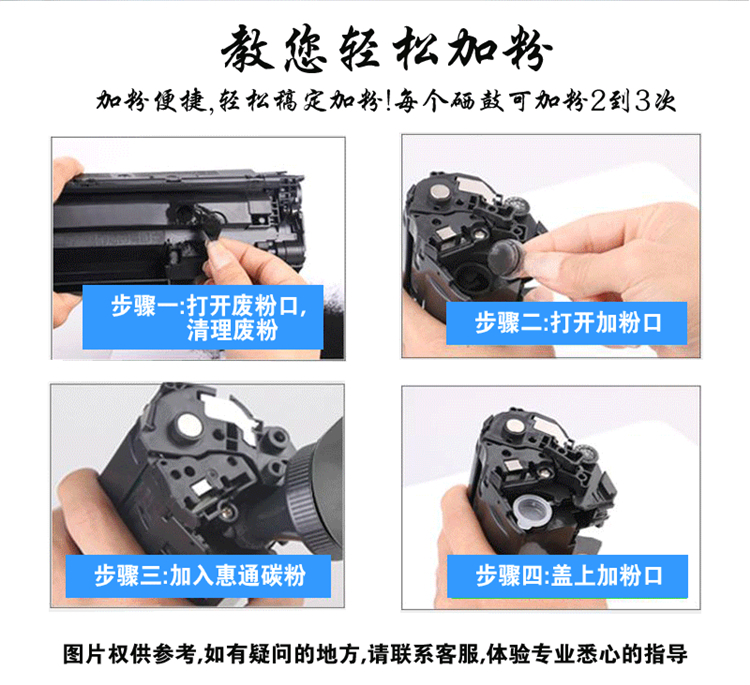 教您轻松加粉

加粉便捷,轻松搞定加粉!每个硒鼓可加粉2到3次

步骤一:打开废粉口,清理废粉

步骤二:打开加粉口

步骤三:加入惠通碳粉

步骤四:盖上加粉口

图片权供参考,如有疑问的地方,请联系客服,体验专业悉心的指导