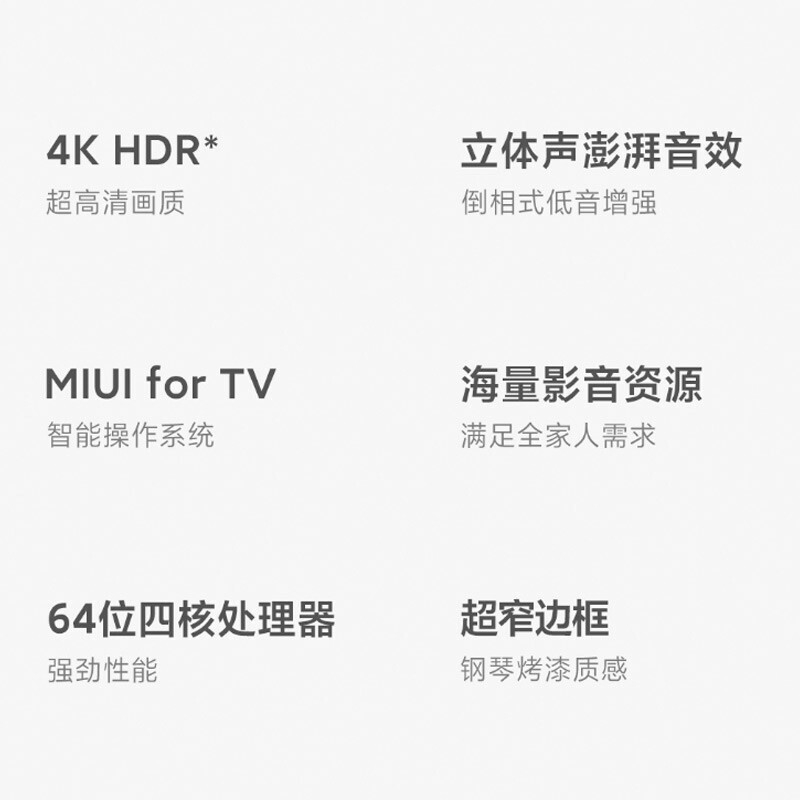 4K HDR*
超高清画质

MIUI for TV
智能操作系统

64位四核处理器
强劲性能

立体声澎湃音效
倒相式低音增强

海量影音资源
满足全家人需求

超窄边框
钢琴烤漆质感