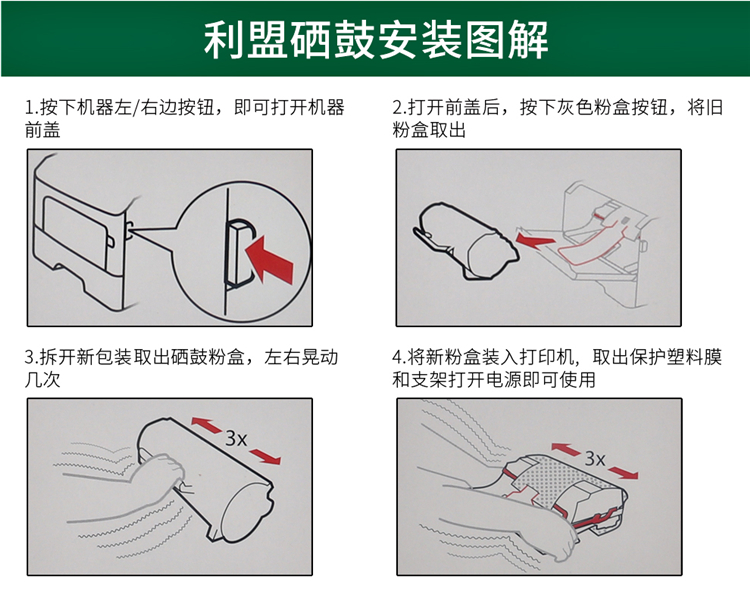 利盟硒鼓安装图解

1.按下机器左/右边按钮，即可打开机器前盖

2.打开前盖后，按下灰色粉盒按钮，将旧粉盒取出

3.拆开新包装取出硒鼓粉盒，左右晃动几次

3x

4.将新粉盒装入打印机，取出保护塑料膜和支架打开电源即可使用

3x