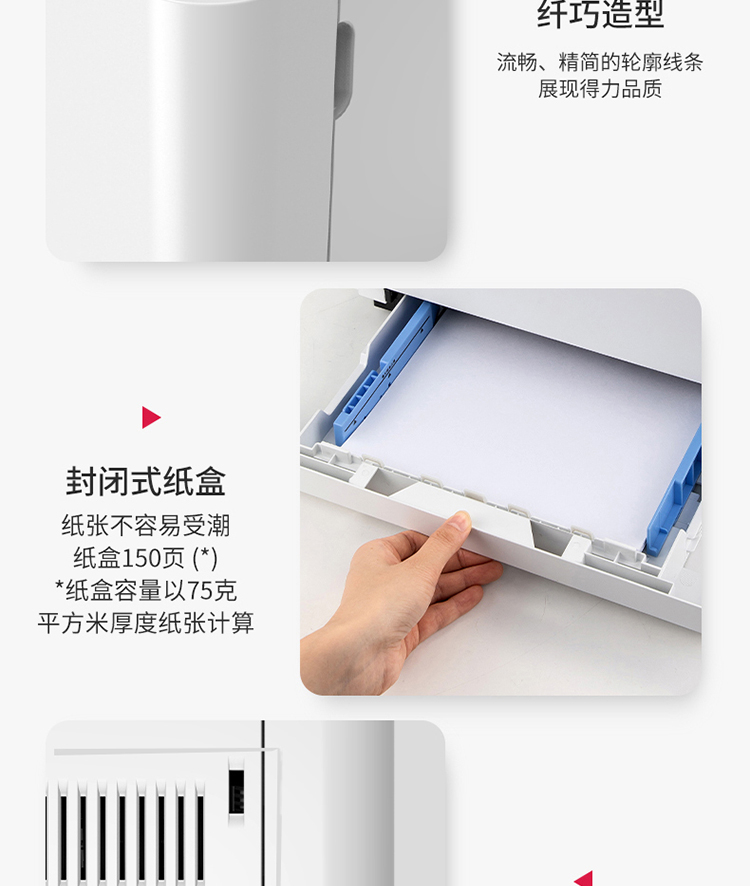 纤巧造型

流畅、精简的轮廓线条
展现得力品质

封闭式纸盒

纸张不容易受潮
纸盒150页 (*)
*纸盒容量以75克
平方米厚度纸张计算