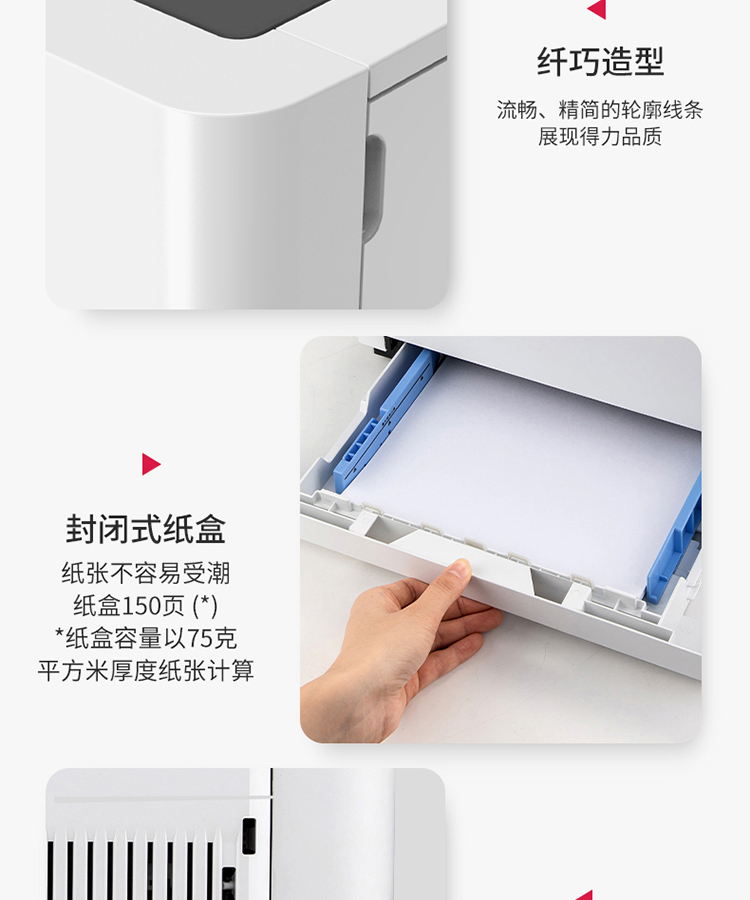 纤巧造型

流畅、精简的轮廓线条
展现得力品质

封闭式纸盒

纸张不容易受潮
纸盒150页 (*)
*纸盒容量以75克
平方米厚度纸张计算