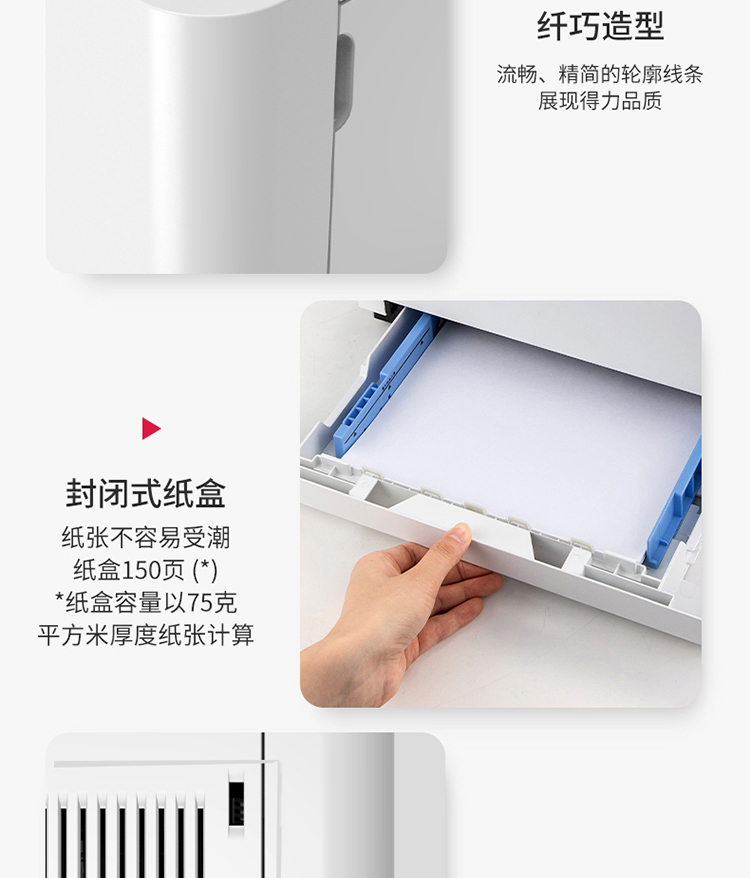 纤巧造型

流畅、精简的轮廓线条
展现得力品质

封闭式纸盒

纸张不容易受潮
纸盒150页 (*)
*纸盒容量以75克
平方米厚度纸张计算