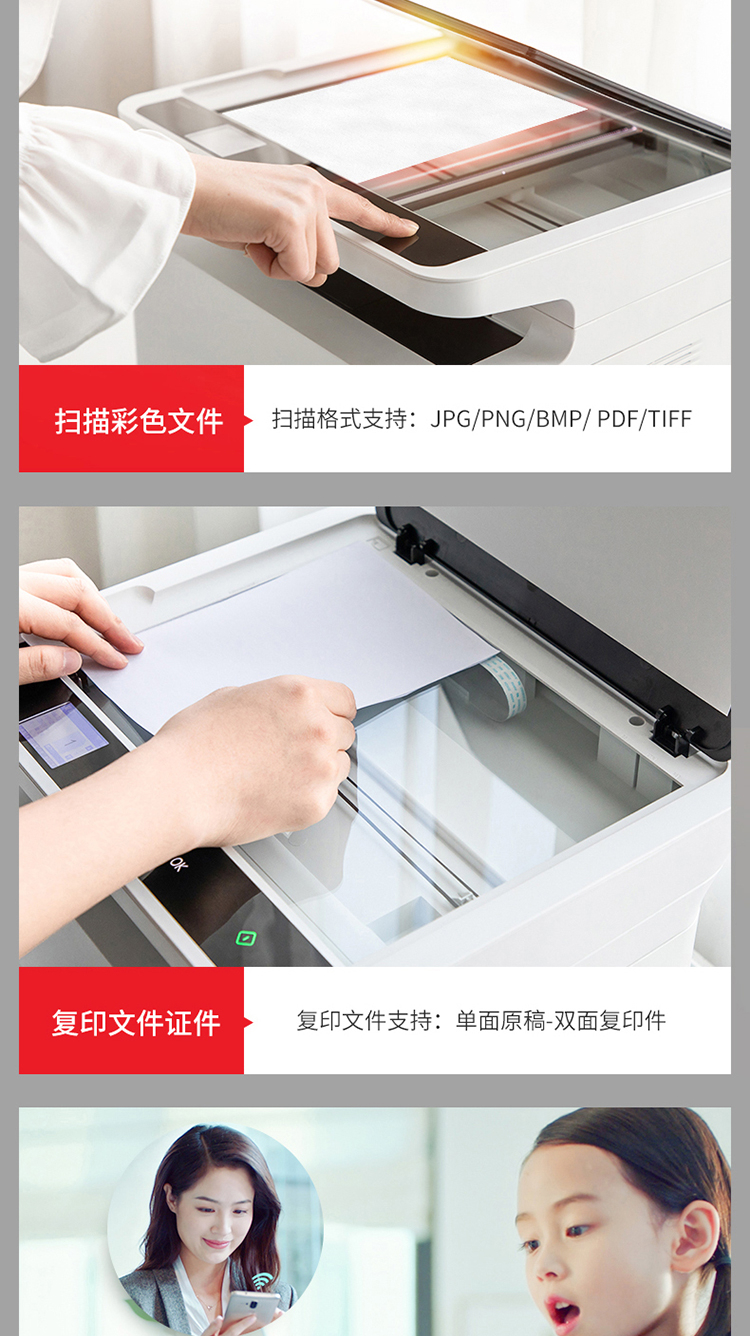 扫描彩色文件

扫描格式支持：JPG/PNG/BMP/ PDF/TIFF

OK

复印文件证件

复印文件支持：单面原稿-双面复印件