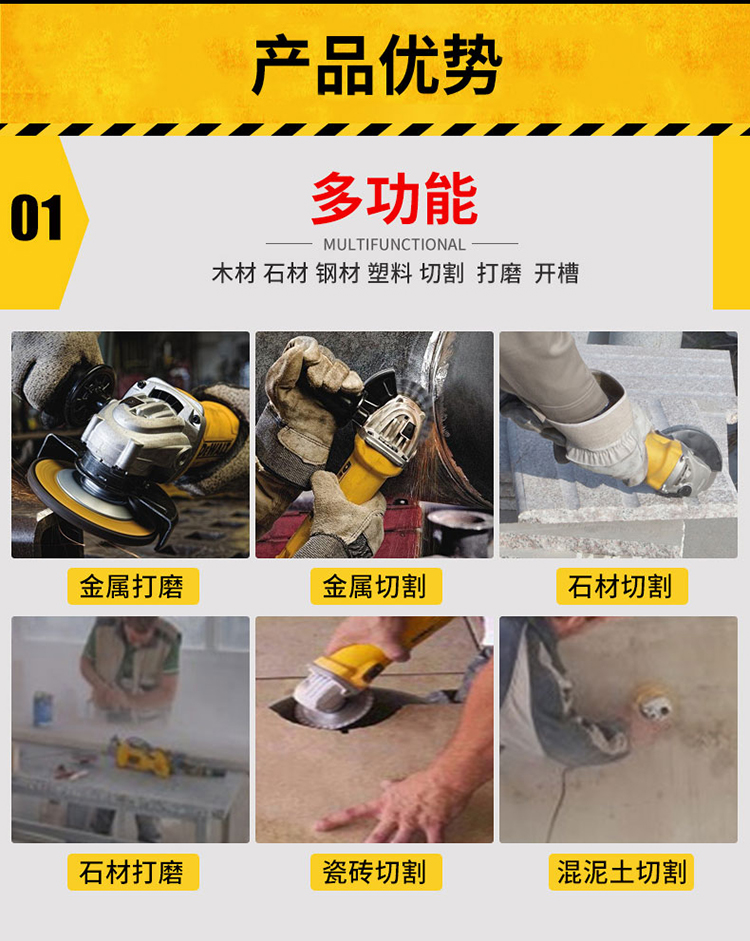 产品优势

01

多功能

MULTIFUNCTIONAL

木材 石材 钢材 塑料 切割 打磨 开槽

金属打磨

金属切割

石材切割

石材打磨

瓷砖切割

混泥土切割