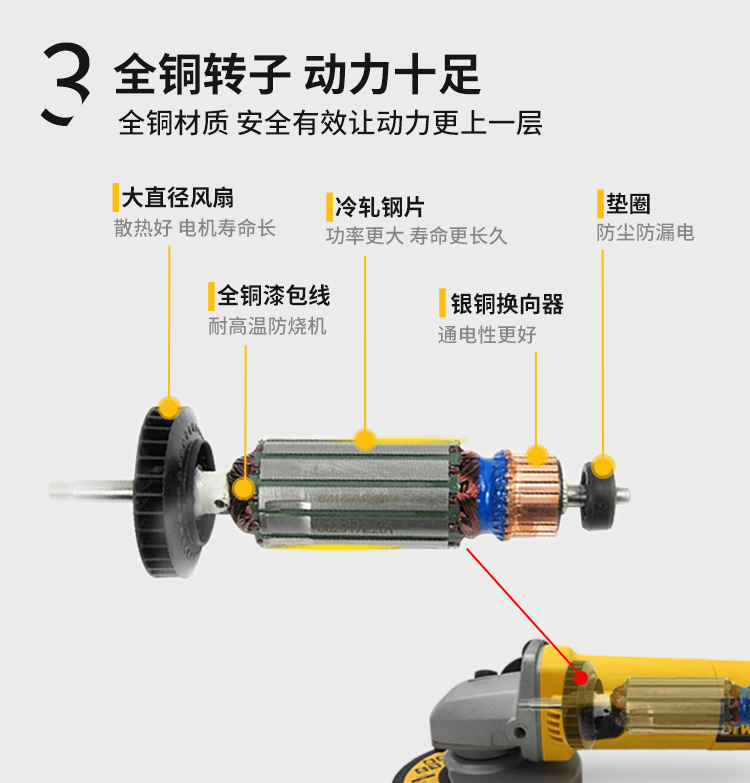 3 全铜转子 动力十足
全铜材质 安全有效让动力更上一层

大直径风扇
散热好 电机寿命长

冷轧钢片
功率更大 寿命更长久

垫圈
防尘防漏电

全铜漆包线
耐高温防烧机

银铜换向器
通电性更好

DEWALT