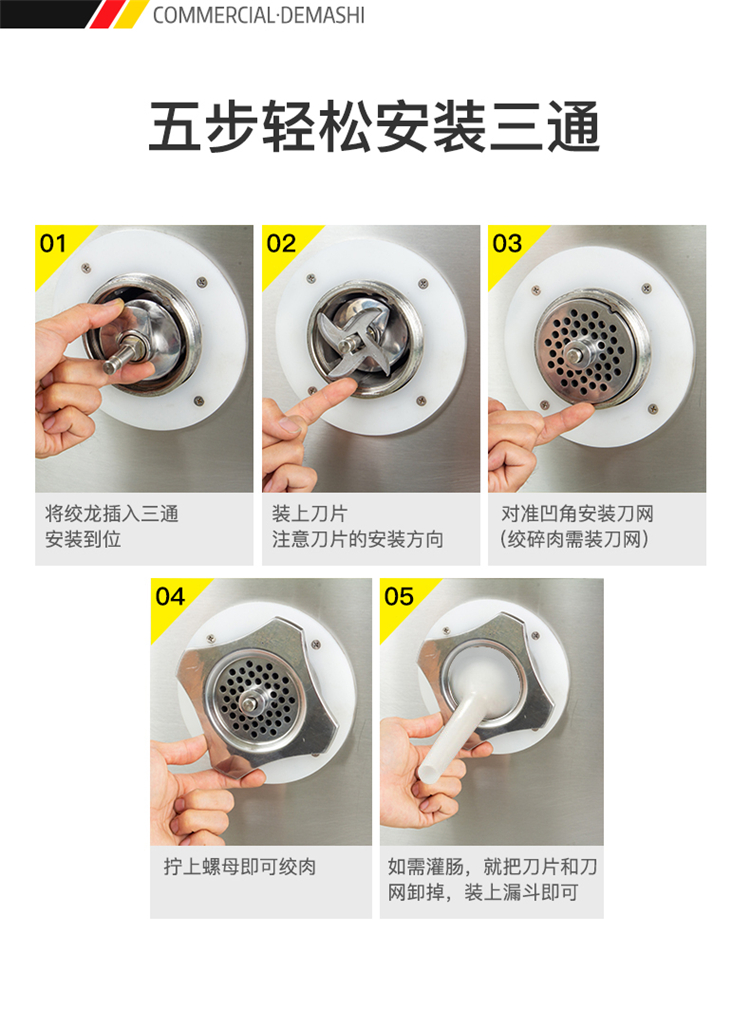 COMMERCIAL·DEMASHI

五步轻松安装三通

01

将绞龙插入三通
安装到位

02

装上刀片
注意刀片的安装方向

03

对准凹角安装刀网
(绞碎肉需装刀网)

04

拧上螺母即可绞肉

05

如需灌肠，就把刀片和刀网卸掉，装上漏斗即可