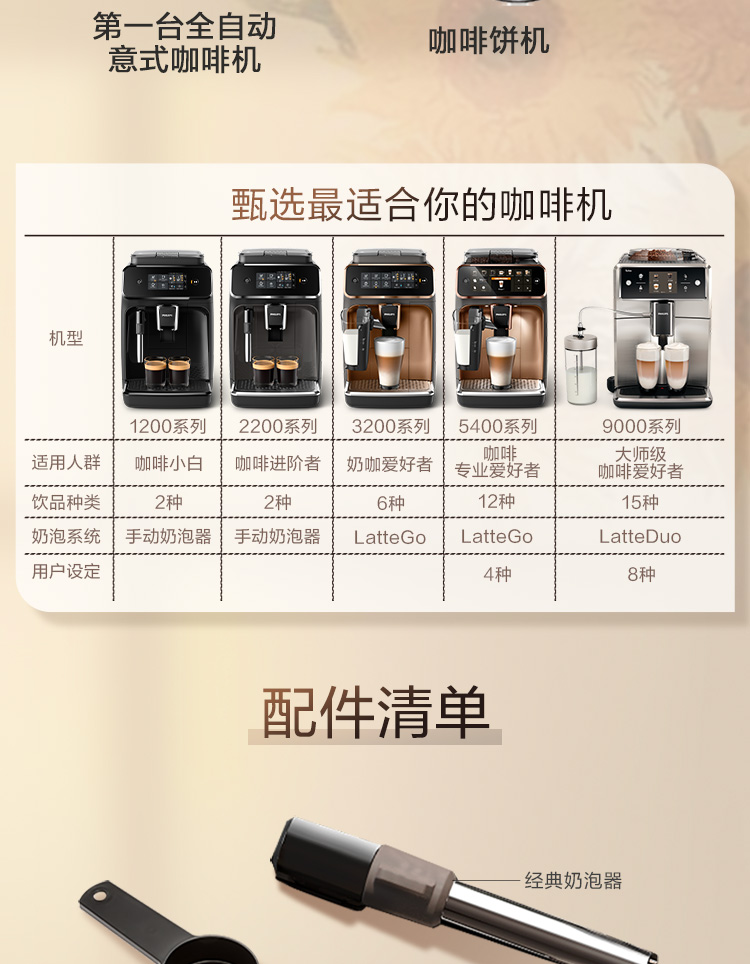 第一台全自动意式咖啡机

咖啡饼机

甄选最适合你的咖啡机

| 机型 | 1200系列 | 2200系列 | 3200系列 | 5400系列 | 9000系列 |
|---|---|---|---|---|---|
| 适用人群 | 咖啡小白 | 咖啡进阶者 | 奶咖爱好者 | 咖啡专业爱好者 | 大师级咖啡爱好者 |
| 饮品种类 | 2种 | 2种 | 6种 | 12种 | 15种 |
| 奶泡系统 | 手动奶泡器 | 手动奶泡器 | LatteGo | LatteGo | LatteDuo |
| 用户设定 | | | | 4种 | 8种 |

配件清单

经典奶泡器