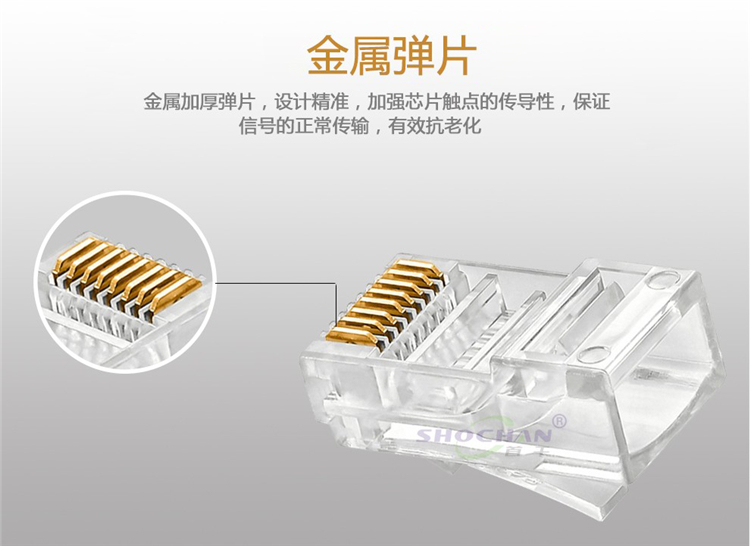 金属弹片

金属加厚弹片，设计精准，加强芯片触点的传导性，保证信号的正常传输，有效抗老化

SHOCHAN®