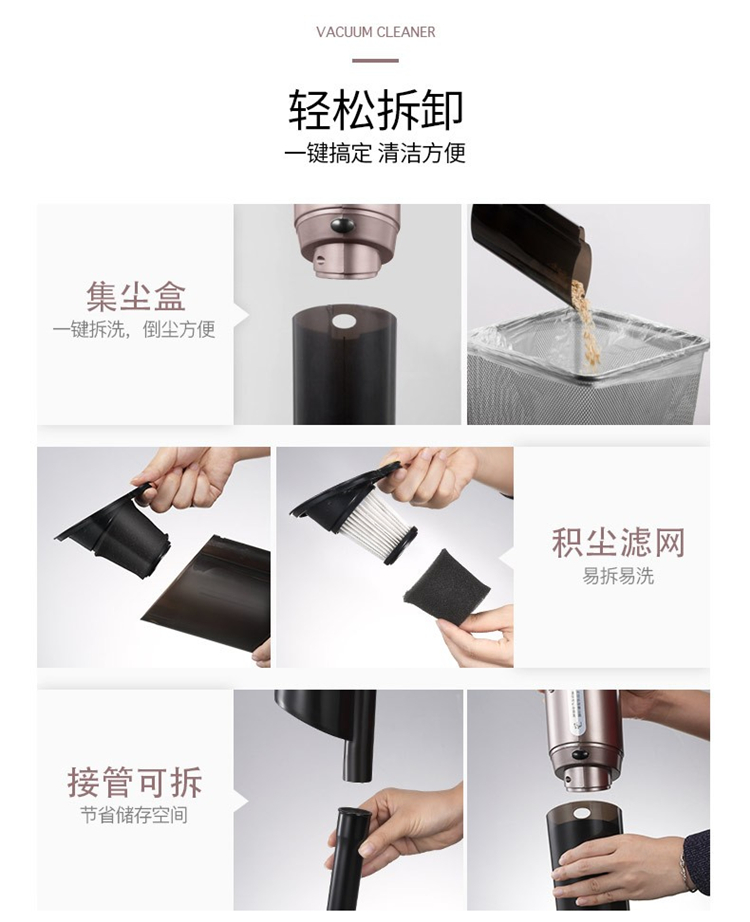 VACUUM CLEANER

轻松拆卸

一键搞定 清洁方便

集尘盒

一键拆洗，倒尘方便

积尘滤网

易拆易洗

接管可拆

节省储存空间