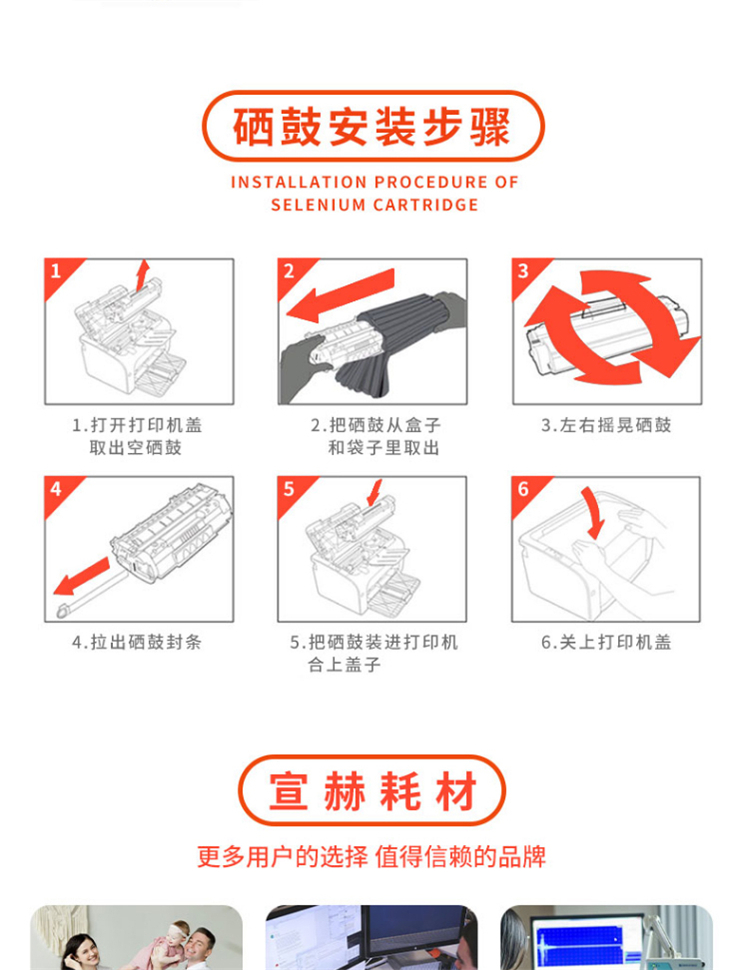 硒鼓安装步骤

INSTALLATION PROCEDURE OF SELENIUM CARTRIDGE

1

1.打开打印机盖
取出空硒鼓

2

2.把硒鼓从盒子
和袋子里取出

3

3.左右摇晃硒鼓

4

4.拉出硒鼓封条

5

5.把硒鼓装进打印机
合上盖子

6

6.关上打印机盖

宣赫耗材

更多用户的选择 值得信赖的品牌