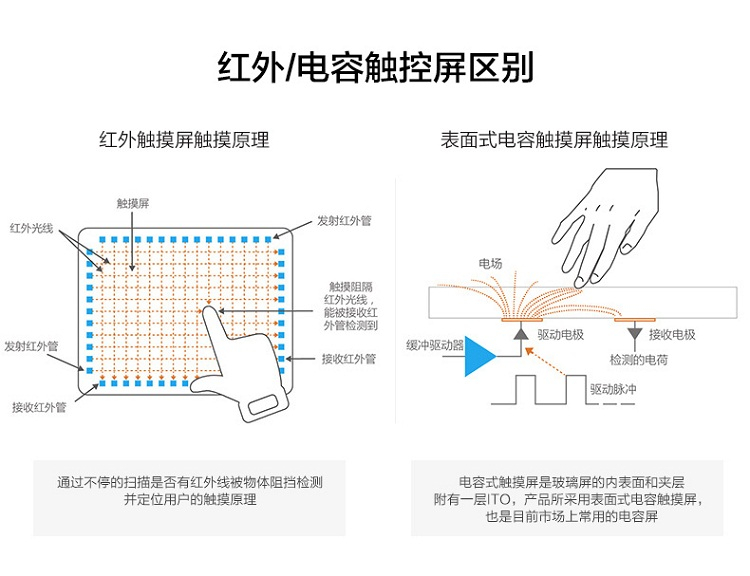 红外/电容触控屏区别

红外触摸屏触摸原理

触摸屏

红外光线

发射红外管

触摸阻隔红外光线，能被接收红外管检测到

发射红外管

接收红外管

接收红外管

通过不停的扫描是否有红外线被物体阻挡检测并定位用户的触摸原理

表面式电容触摸屏触摸原理

电场

缓冲驱动器

驱动电极

接收电极

检测的电荷

驱动脉冲

电容式触摸屏是玻璃屏的内表面和夹层附有一层ITO，产品所采用表面式电容触摸屏，也是目前市场上常用的电容屏