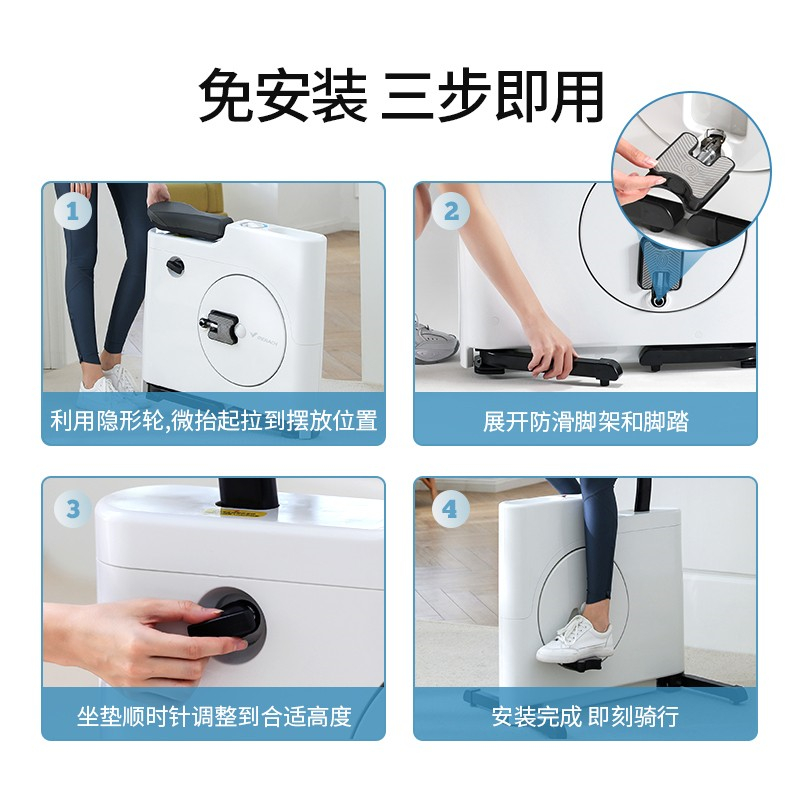 免安装 三步即用

1
利用隐形轮,微抬起拉到摆放位置

2
展开防滑脚架和脚踏

3
坐垫顺时针调整到合适高度

4
安装完成 即刻骑行