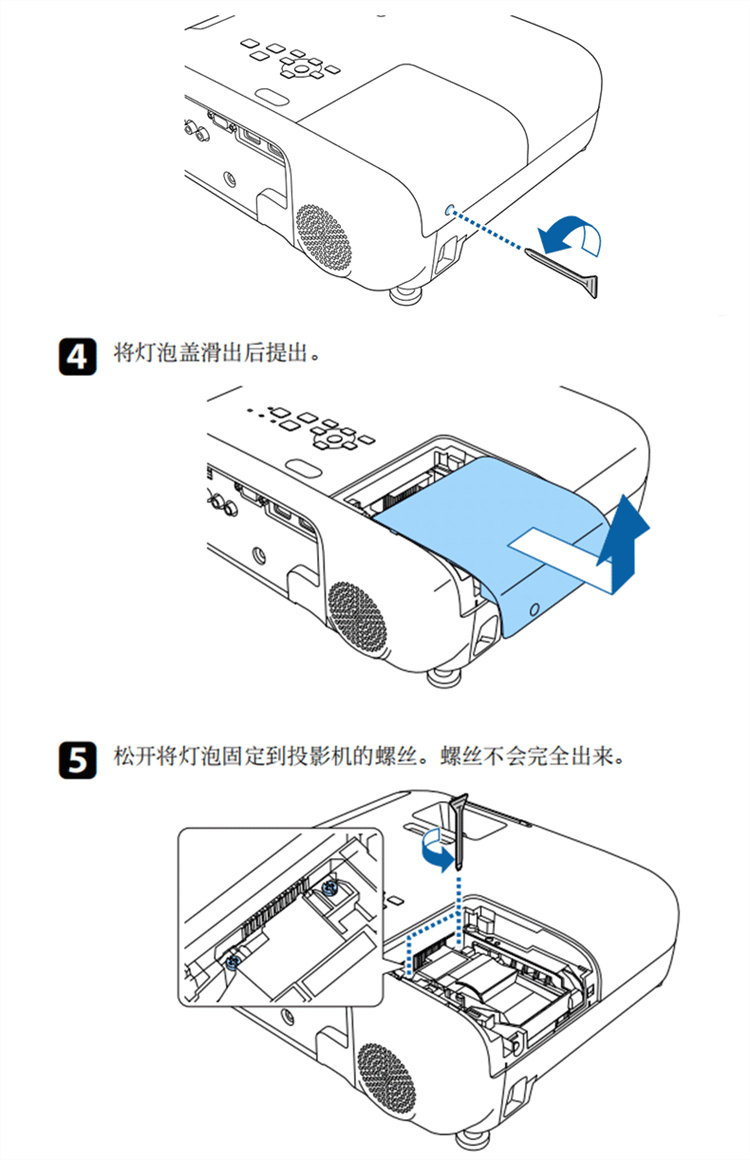 4 将灯泡盖滑出后提出。

5 松开将灯泡固定到投影机的螺丝。螺丝不会完全出来。