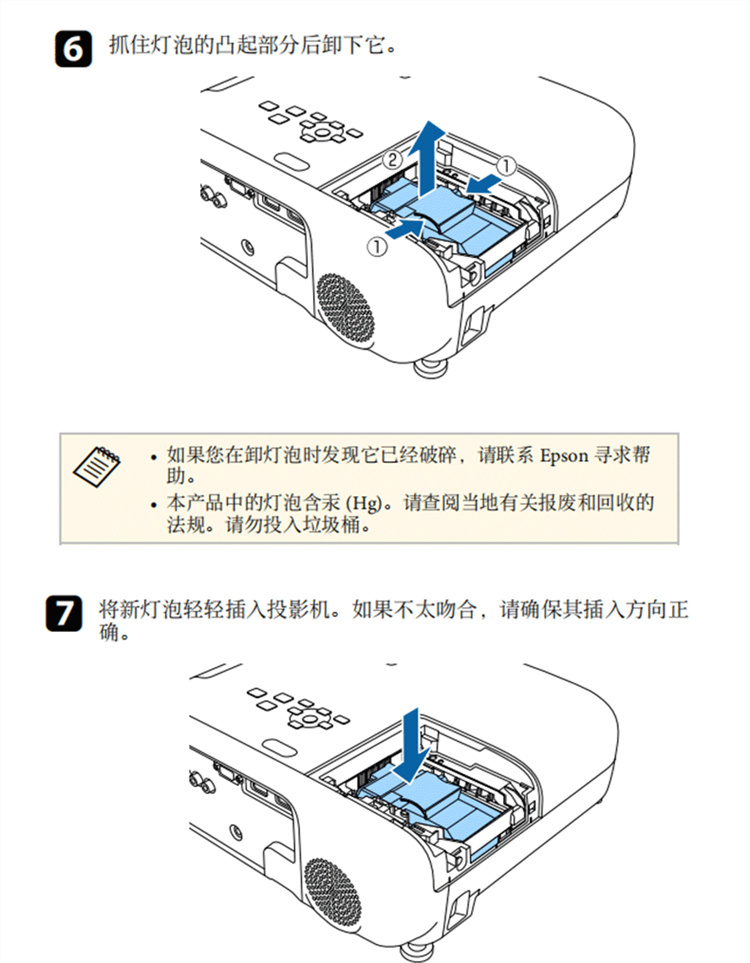 6 抓住灯泡的凸起部分后卸下它。

② ① ①

• 如果您在卸灯泡时发现它已经破碎，请联系 Epson 寻求帮助。
• 本产品中的灯泡含汞 (Hg)。请查阅当地有关报废和回收的法规。请勿投入垃圾桶。

7 将新灯泡轻轻插入投影机。如果不太吻合，请确保其插入方向正确。