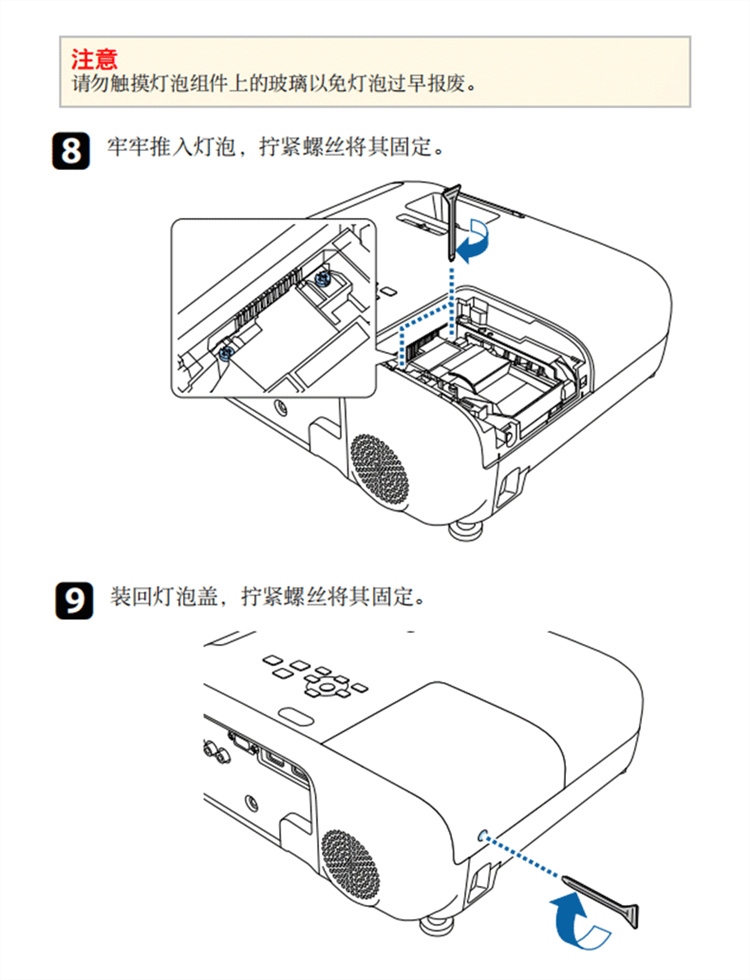 注意
请勿触摸灯泡组件上的玻璃以免灯泡过早报废。

8 牢牢推入灯泡，拧紧螺丝将其固定。

9 装回灯泡盖，拧紧螺丝将其固定。