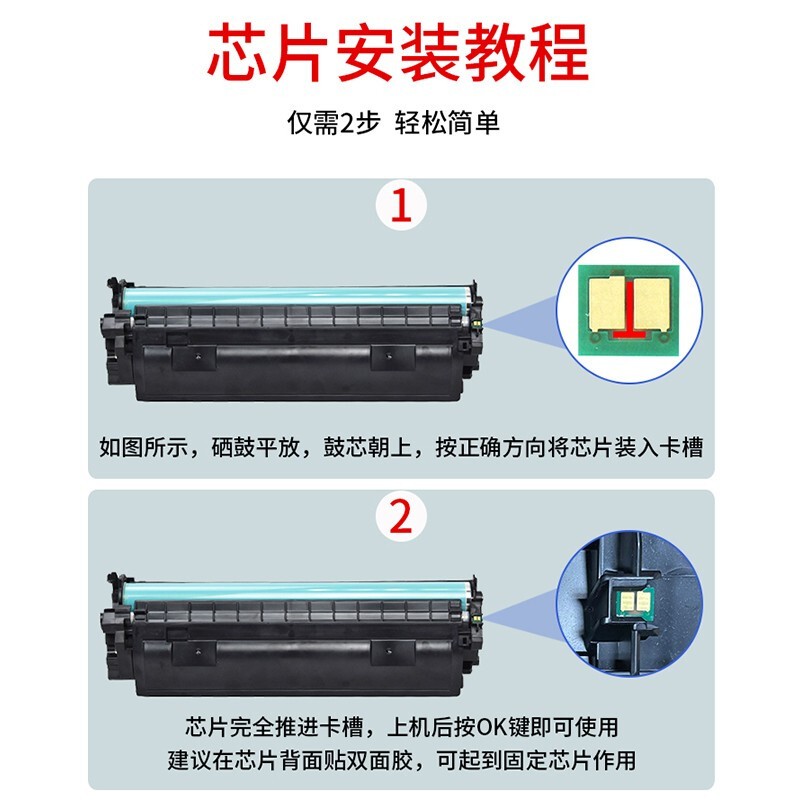 芯片安装教程

仅需2步 轻松简单

1

如图所示，硒鼓平放，鼓芯朝上，按正确方向将芯片装入卡槽

2

芯片完全推进卡槽，上机后按OK键即可使用
建议在芯片背面贴双面胶，可起到固定芯片作用