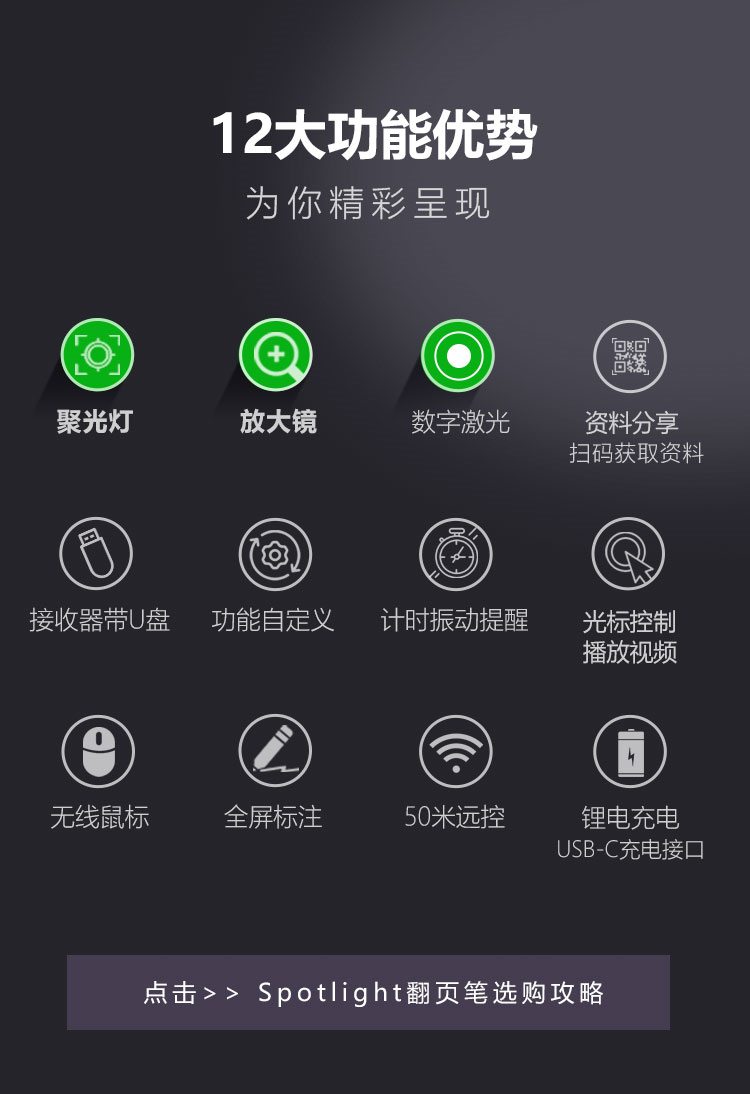 12大功能优势

为你精彩呈现

聚光灯

放大镜

数字激光

资料分享
扫码获取资料

接收器带U盘

功能自定义

计时振动提醒

光标控制
播放视频

无线鼠标

全屏标注

50米远控

锂电充电
USB-C充电接口

点击>> Spotlight翻页笔选购攻略