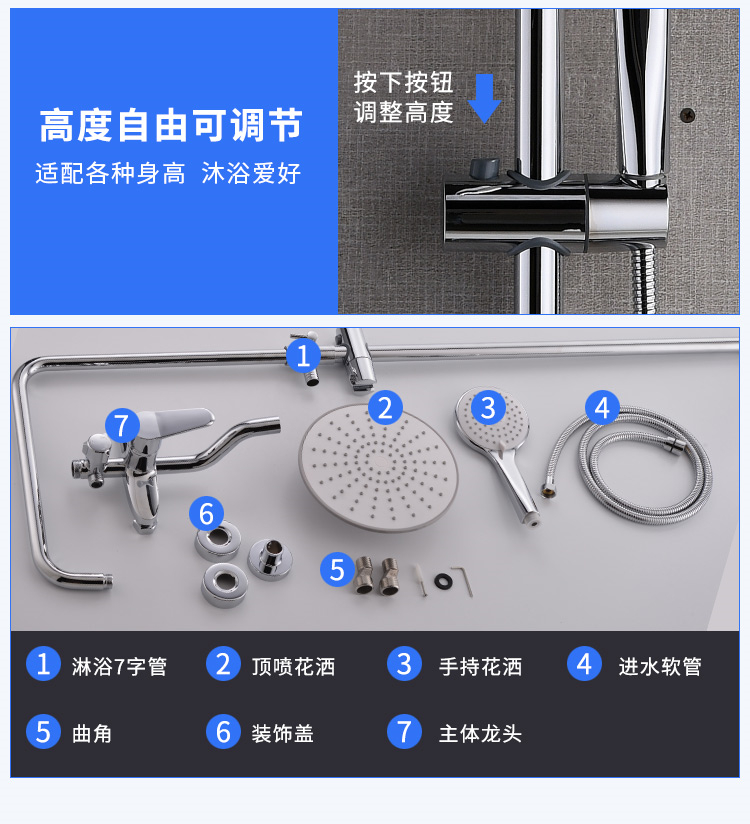 高度自由可调节
适配各种身高 沐浴爱好

按下按钮
调整高度

1
2
3
4
7
6
5

1 淋浴7字管
2 顶喷花洒
3 手持花洒
4 进水软管
5 曲角
6 装饰盖
7 主体龙头