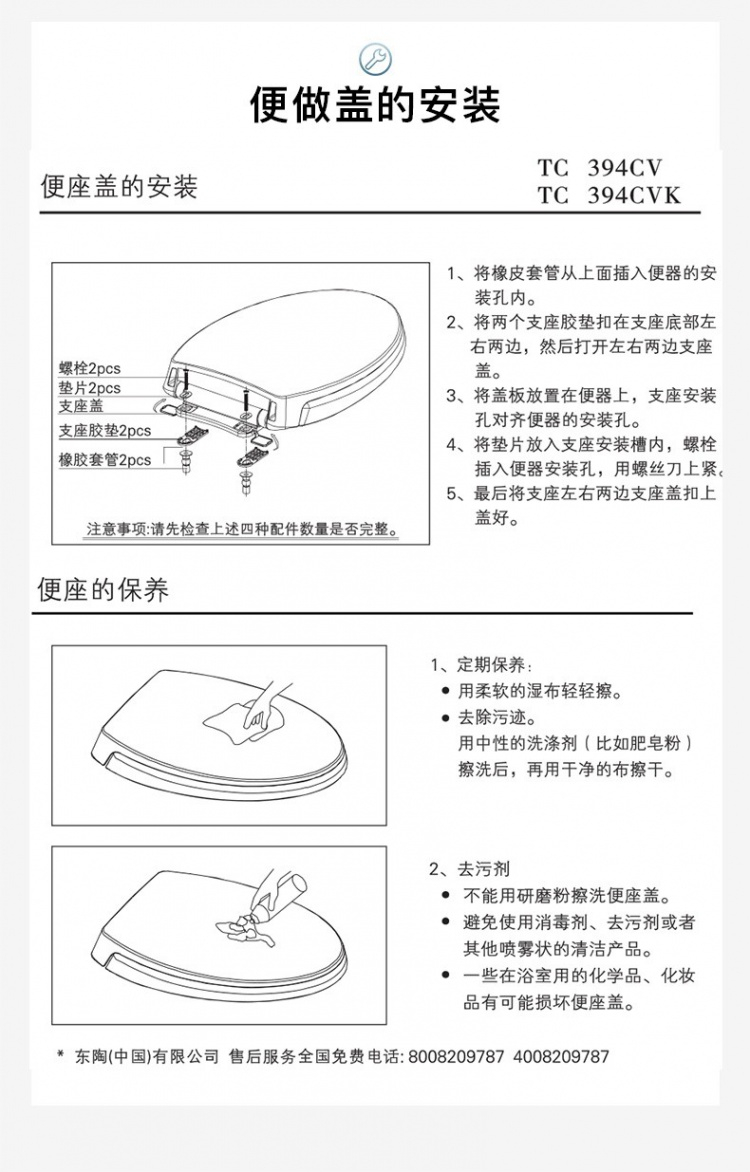 便做盖的安装

便座盖的安装

TC 394CV
TC 394CVK

螺栓2pcs
垫片2pcs
支座盖
支座胶垫2pcs
橡胶套管2pcs

注意事项:请先检查上述四种配件数量是否完整。

1、将橡皮套管从上面插入便器的安装孔内。
2、将两个支座胶垫扣在支座底部左右两边，然后打开左右两边支座盖。
3、将盖板放置在便器上，支座安装孔对齐便器的安装孔。
4、将垫片放入支座安装槽内，螺栓插入便器安装孔，用螺丝刀上紧。
5、最后将支座左右两边支座盖扣上盖好。

便座的保养

1、定期保养：
● 用柔软的湿布轻轻擦。
● 去除污迹。
用中性的洗涤剂（比如肥皂粉）擦洗后，再用干净的布擦干。

2、去污剂
● 不能用研磨粉擦洗便座盖。
● 避免使用消毒剂、去污剂或者其他喷雾状的清洁产品。
● 一些在浴室用的化学品、化妆品有可能损坏便座盖。

* 东陶(中国)有限公司 售后服务全国免费电话: 8008209787 4008209787