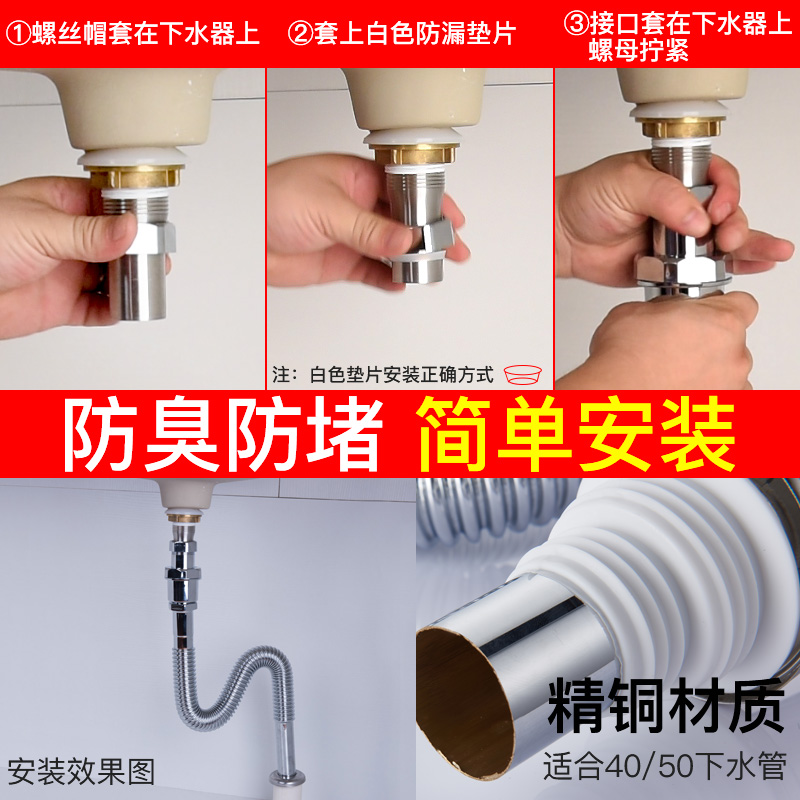 ①螺丝帽套在下水器上

②套上白色防漏垫片

③接口套在下水器上
螺母拧紧

注：白色垫片安装正确方式

防臭防堵 简单安装

安装效果图

精铜材质
适合40/50下水管