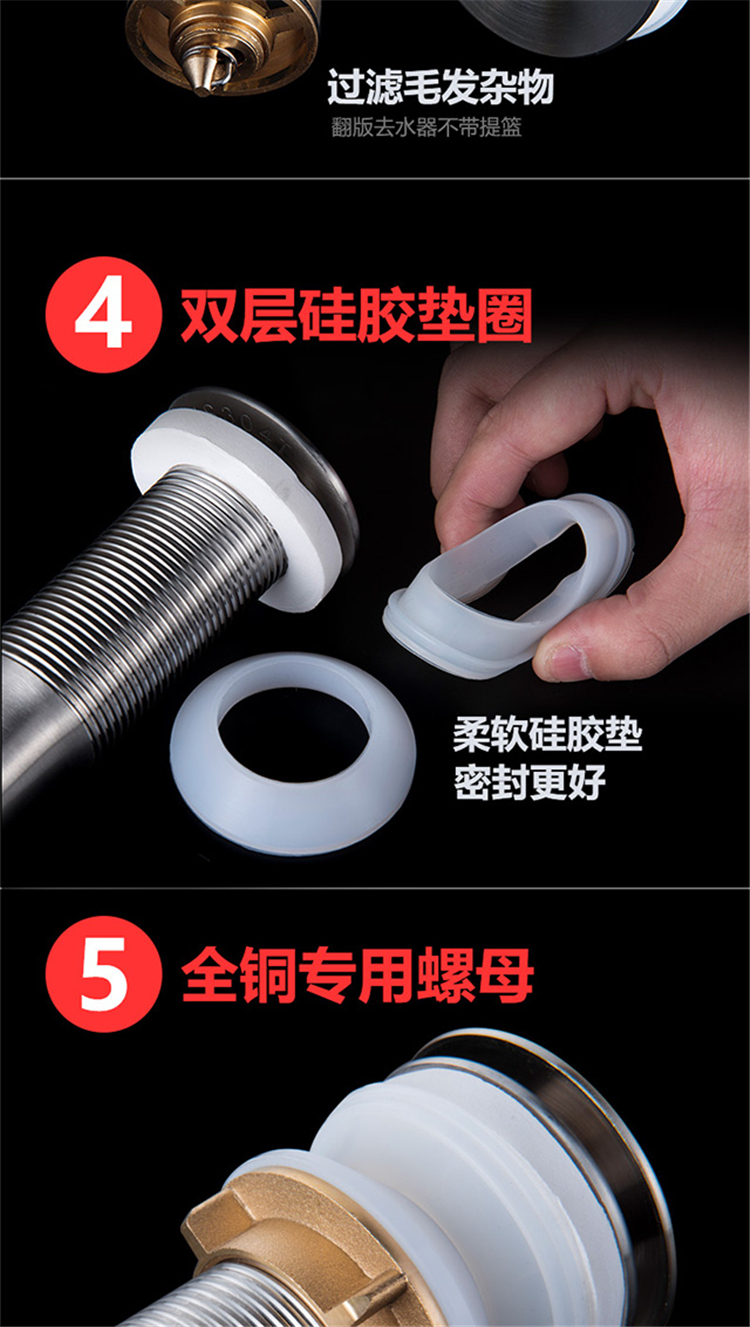 过滤毛发杂物
翻版去水器不带提篮

4 双层硅胶垫圈

柔软硅胶垫
密封更好

5 全铜专用螺母