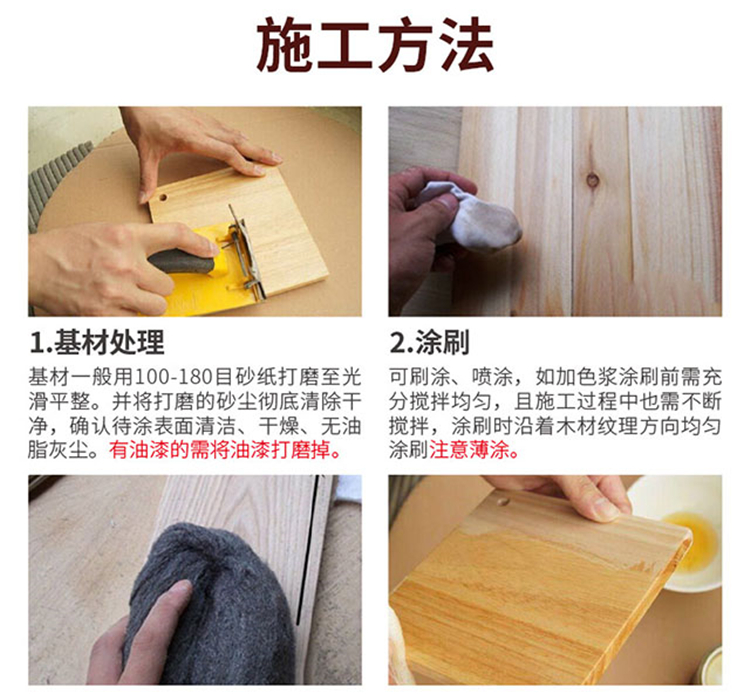 施工方法

1.基材处理

基材一般用100-180目砂纸打磨至光滑平整。并将打磨的砂尘彻底清除干净，确认待涂表面清洁、干燥、无油脂灰尘。有油漆的需将油漆打磨掉。

2.涂刷

可刷涂、喷涂，如加色浆涂刷前需充分搅拌均匀，且施工过程中也需不断搅拌，涂刷时沿着木材纹理方向均匀涂刷注意薄涂。