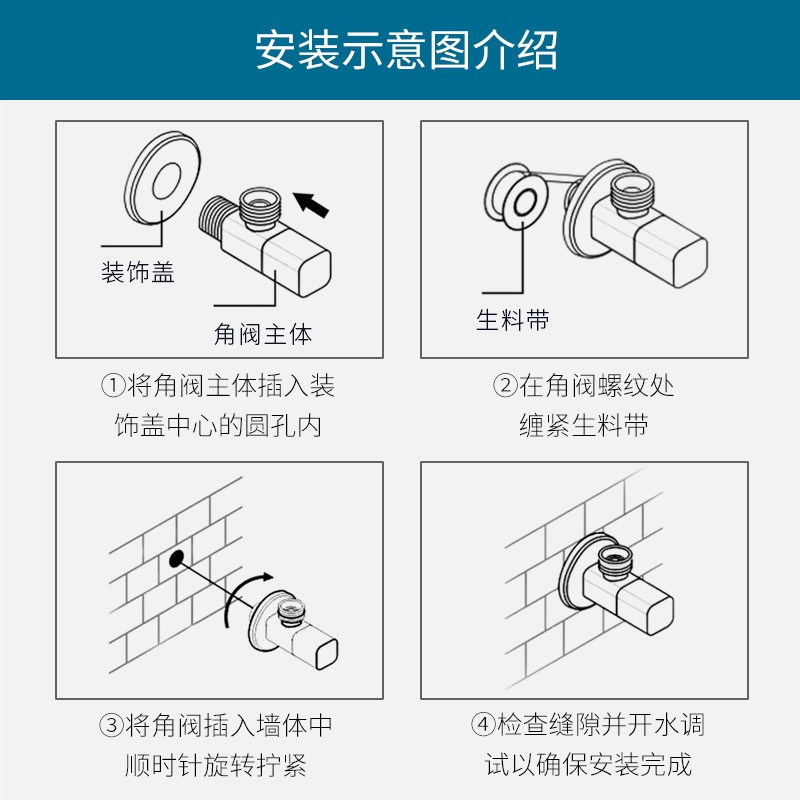 安装示意图介绍

装饰盖

角阀主体

①将角阀主体插入装饰盖中心的圆孔内

生料带

②在角阀螺纹处缠紧生料带

③将角阀插入墙体中顺时针旋转拧紧

④检查缝隙并开水调试以确保安装完成