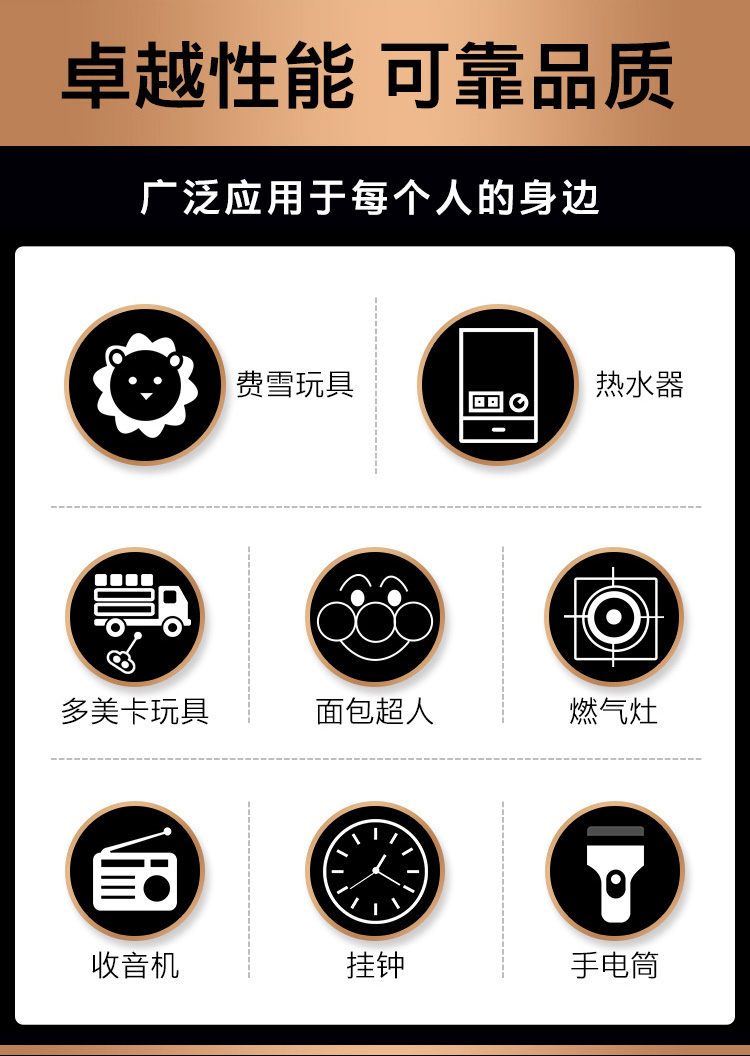 卓越性能 可靠品质

广泛应用于每个人的身边

费雪玩具

热水器

多美卡玩具

面包超人

燃气灶

收音机

挂钟

手电筒