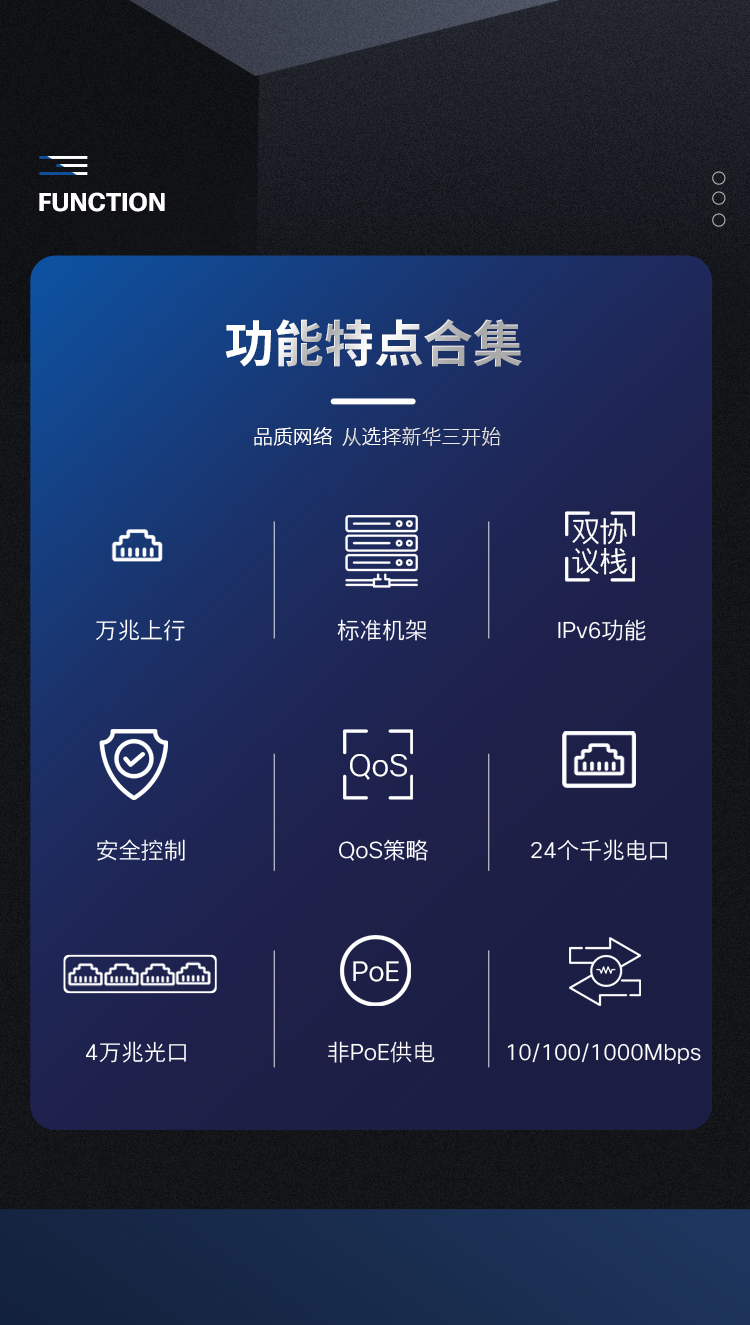 FUNCTION

功能特点合集

品质网络 从选择新华三开始

万兆上行

标准机架

双协议栈

IPv6功能

安全控制

QoS

QoS策略

24个千兆电口

4万兆光口

PoE

非PoE供电

10/100/1000Mbps