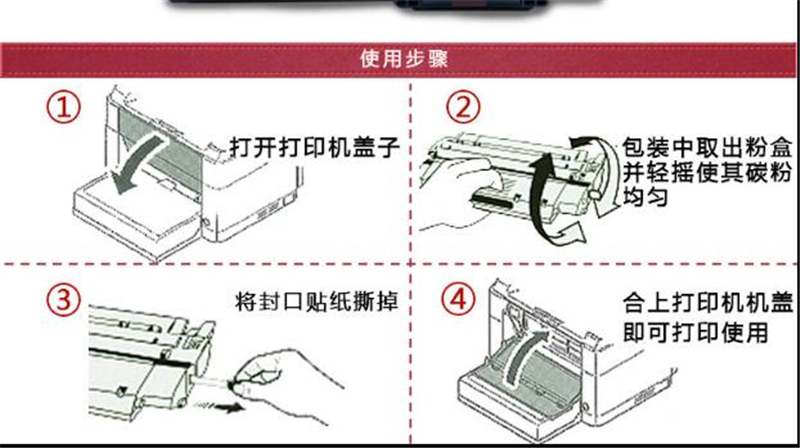 使用步骤

①
打开打印机盖子

②
包装中取出粉盒并轻摇使其碳粉均匀

③
将封口贴纸撕掉

④
合上打印机机盖即可打印使用