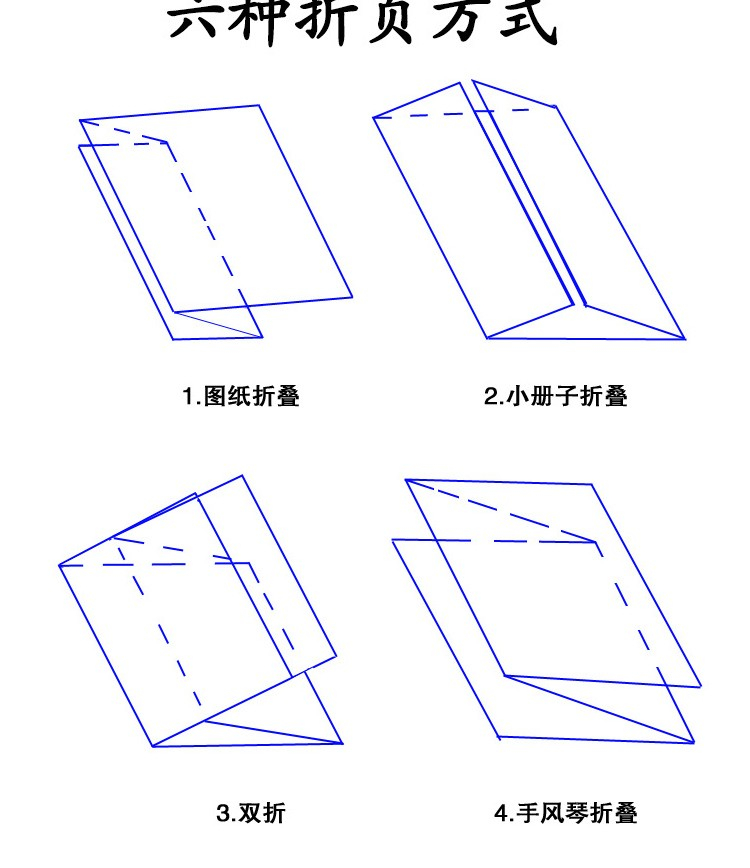 六种折页方式

1.图纸折叠

2.小册子折叠

3.双折

4.手风琴折叠