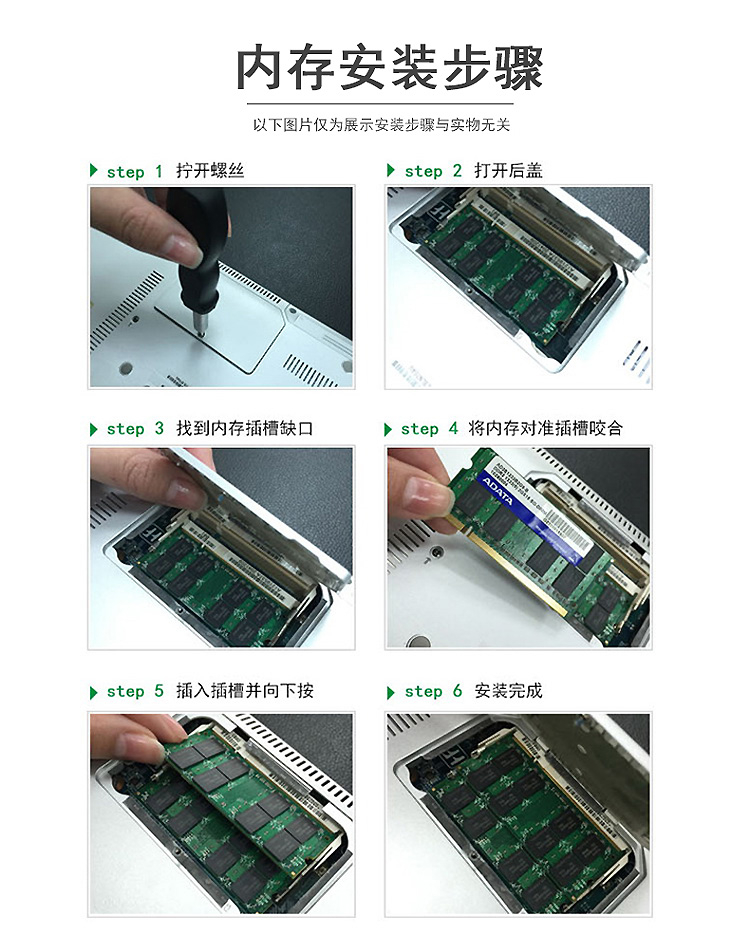 内存安装步骤

以下图片仅为展示安装步骤与实物无关

step 1 拧开螺丝

step 2 打开后盖

step 3 找到内存插槽缺口

step 4 将内存对准插槽咬合

ADATA

step 5 插入插槽并向下按

step 6 安装完成