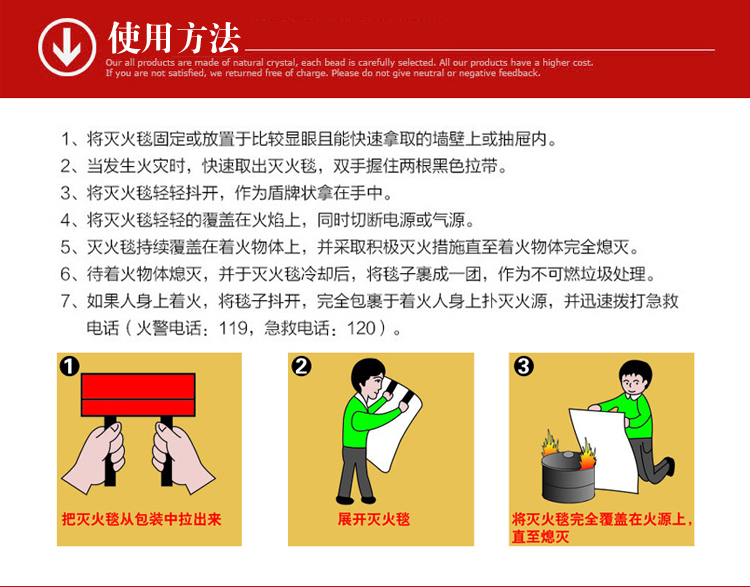 使用方法

Our all products are made of natural crystal, each bead is carefully selected. All our products have a higher cost. If you are not satisfied, we returned free of charge. Please do not give neutral or negative feedback.

1、将灭火毯固定或放置于比较显眼且能快速拿取的墙壁上或抽屉内。
2、当发生火灾时，快速取出灭火毯，双手握住两根黑色拉带。
3、将灭火毯轻轻抖开，作为盾牌状拿在手中。
4、将灭火毯轻轻的覆盖在火焰上，同时切断电源或气源。
5、灭火毯持续覆盖在着火物体上，并采取积极灭火措施直至着火物体完全熄灭。
6、待着火物体熄灭，并于灭火毯冷却后，将毯子裹成一团，作为不可燃垃圾处理。
7、如果人身上着火，将毯子抖开，完全包裹于着火人身上扑灭火源，并迅速拨打急救电话（火警电话：119，急救电话：120）。

1
把灭火毯从包装中拉出来

2
展开灭火毯

3
将灭火毯完全覆盖在火源上，直至熄灭