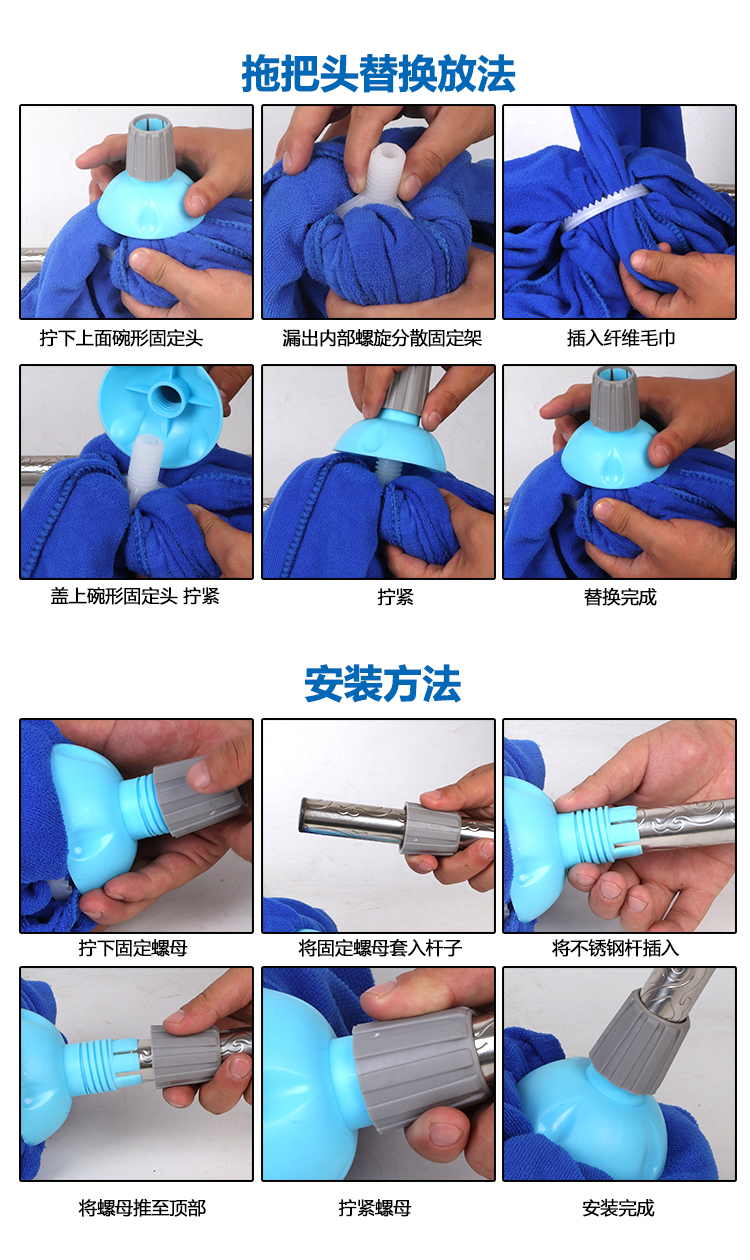 拖把头替换放法

拧下上面碗形固定头

漏出内部螺旋分散固定架

插入纤维毛巾

盖上碗形固定头 拧紧

拧紧

替换完成

安装方法

拧下固定螺母

将固定螺母套入杆子

将不锈钢杆插入

将螺母推至顶部

拧紧螺母

安装完成