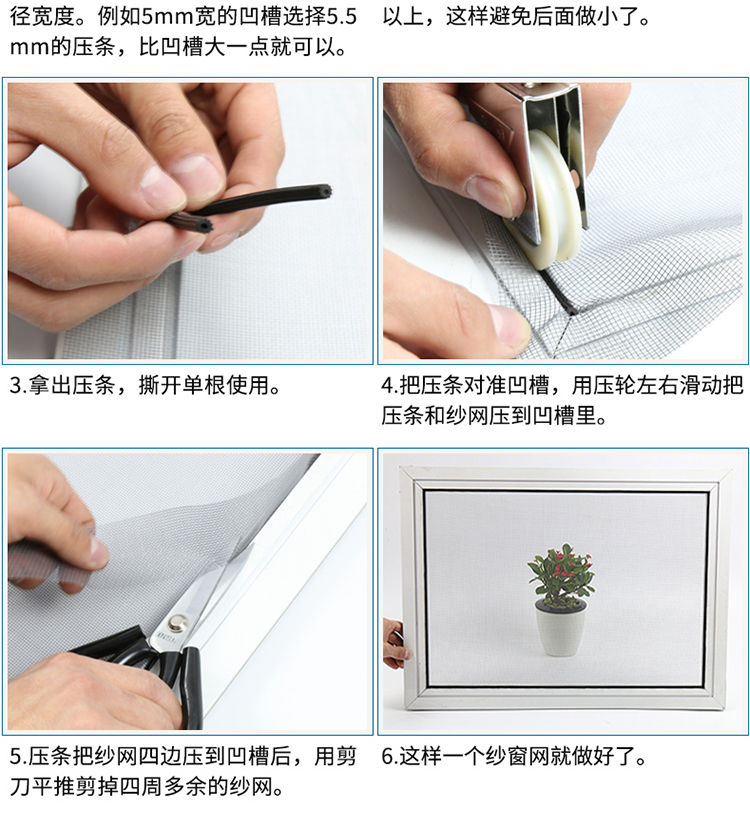 径宽度。例如5mm宽的凹槽选择5.5mm的压条，比凹槽大一点就可以。

以上，这样避免后面做小了。

3.拿出压条，撕开单根使用。

4.把压条对准凹槽，用压轮左右滑动把压条和纱网压到凹槽里。

5.压条把纱网四边压到凹槽后，用剪刀平推剪掉四周多余的纱网。

6.这样一个纱窗网就做好了。