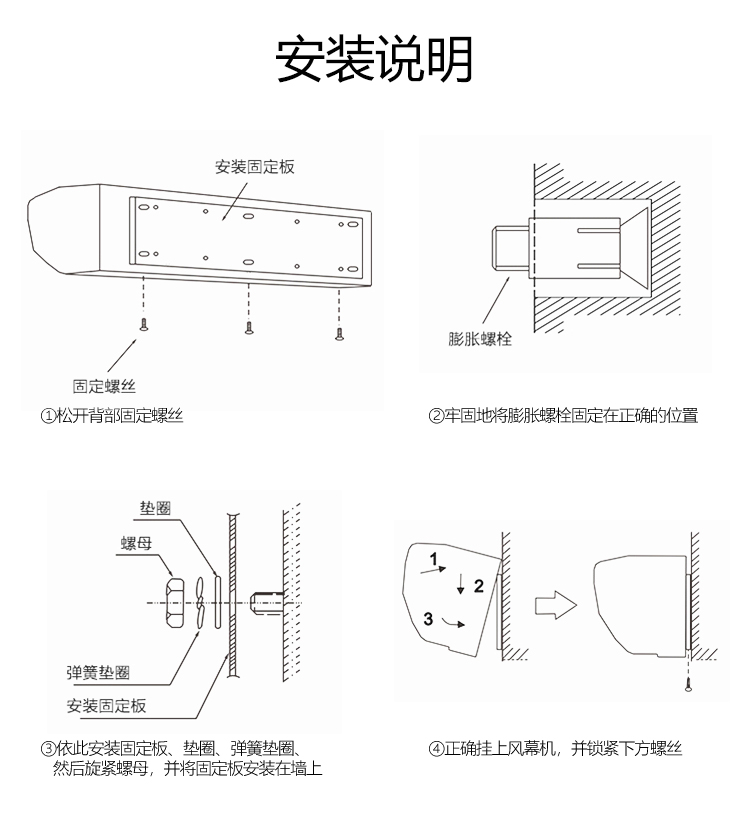 安装说明

安装固定板

固定螺丝

①松开背部固定螺丝

膨胀螺栓

②牢固地将膨胀螺栓固定在正确的位置

垫圈

螺母

弹簧垫圈

安装固定板

③依此安装固定板、垫圈、弹簧垫圈、然后旋紧螺母，并将固定板安装在墙上

1

2

3

④正确挂上风幕机，并锁紧下方螺丝