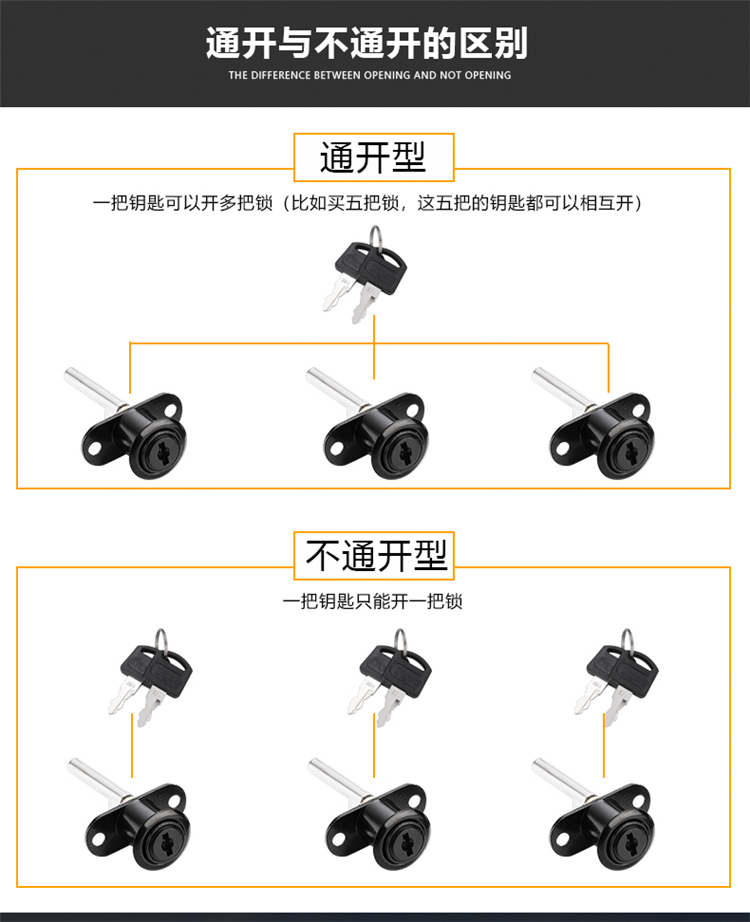 通开与不通开的区别

THE DIFFERENCE BETWEEN OPENING AND NOT OPENING

通开型

一把钥匙可以开多把锁（比如买五把锁，这五把的钥匙都可以相互开）

不通开型

一把钥匙只能开一把锁