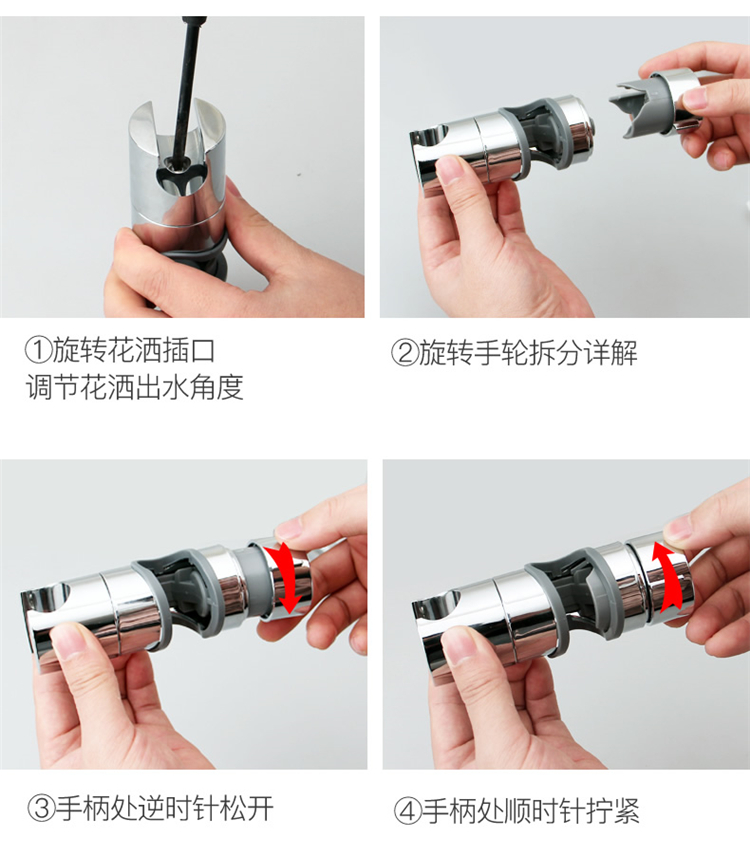 ①旋转花洒插口
调节花洒出水角度

②旋转手轮拆分详解

③手柄处逆时针松开

④手柄处顺时针拧紧