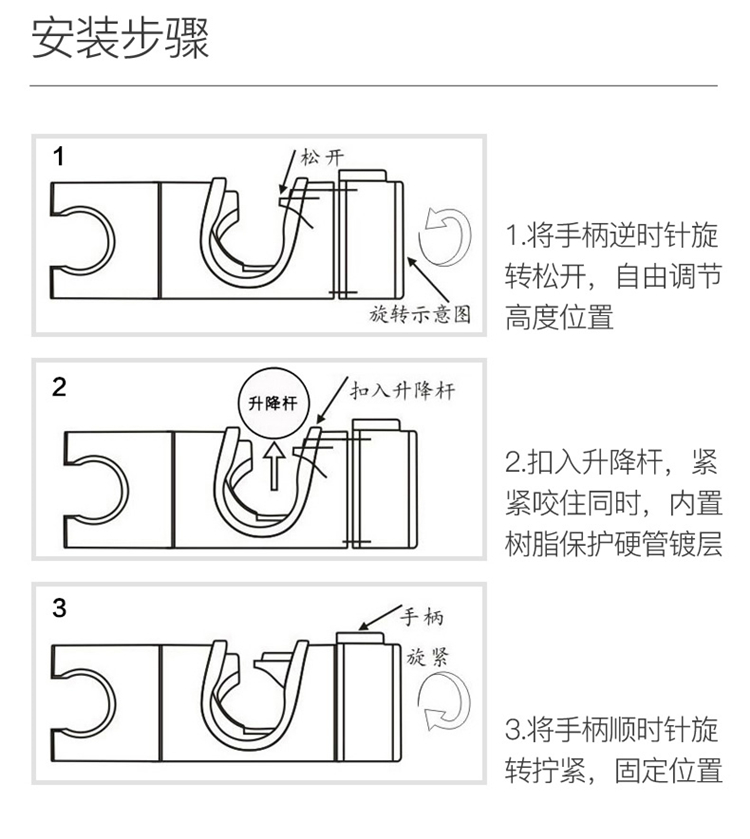 安装步骤

1

松开

旋转示意图

1.将手柄逆时针旋转松开，自由调节高度位置

2

升降杆

扣入升降杆

2.扣入升降杆，紧紧咬住同时，内置树脂保护硬管镀层

3

手柄

旋紧

3.将手柄顺时针旋转拧紧，固定位置