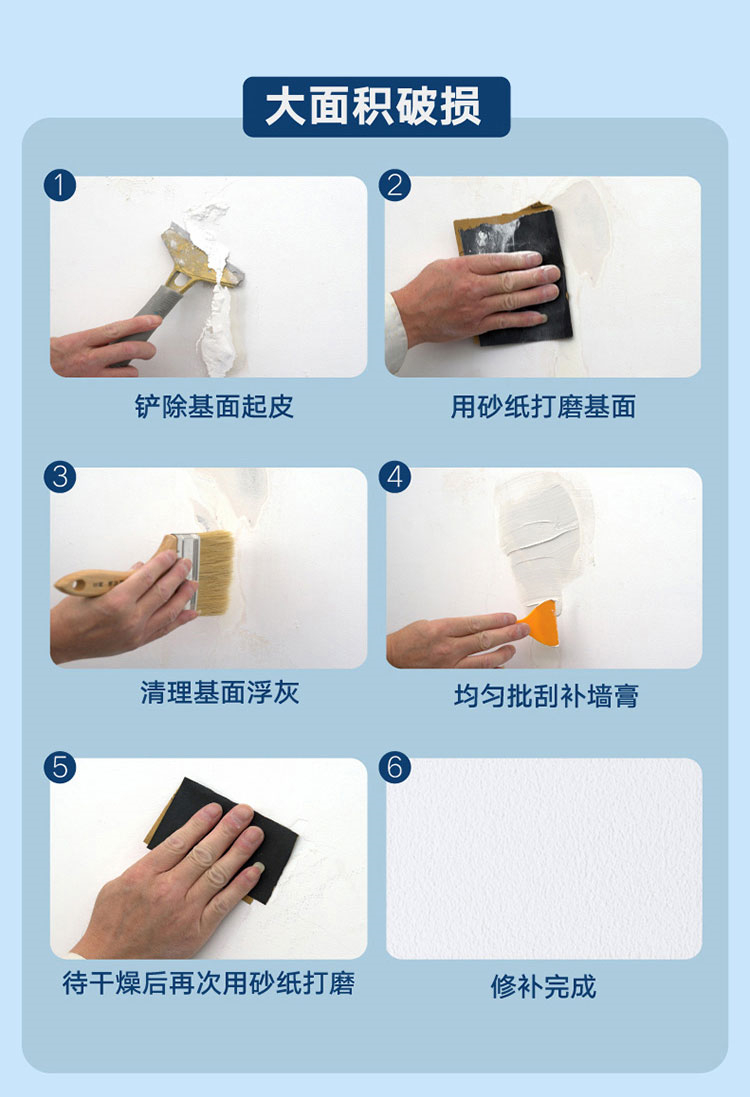 大面积破损

1
铲除基面起皮

2
用砂纸打磨基面

3
清理基面浮灰

4
均匀批刮补墙膏

5
待干燥后再次用砂纸打磨

6
修补完成