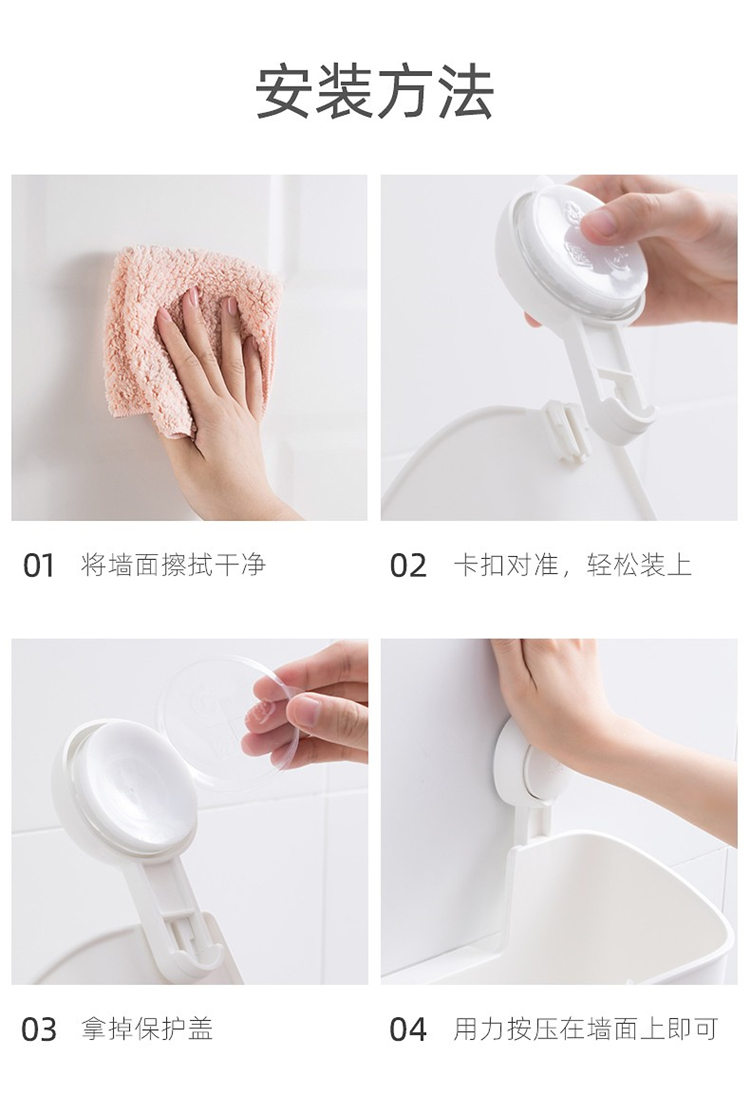 安装方法

01 将墙面擦拭干净

02 卡扣对准，轻松装上

03 拿掉保护盖

04 用力按压在墙面上即可